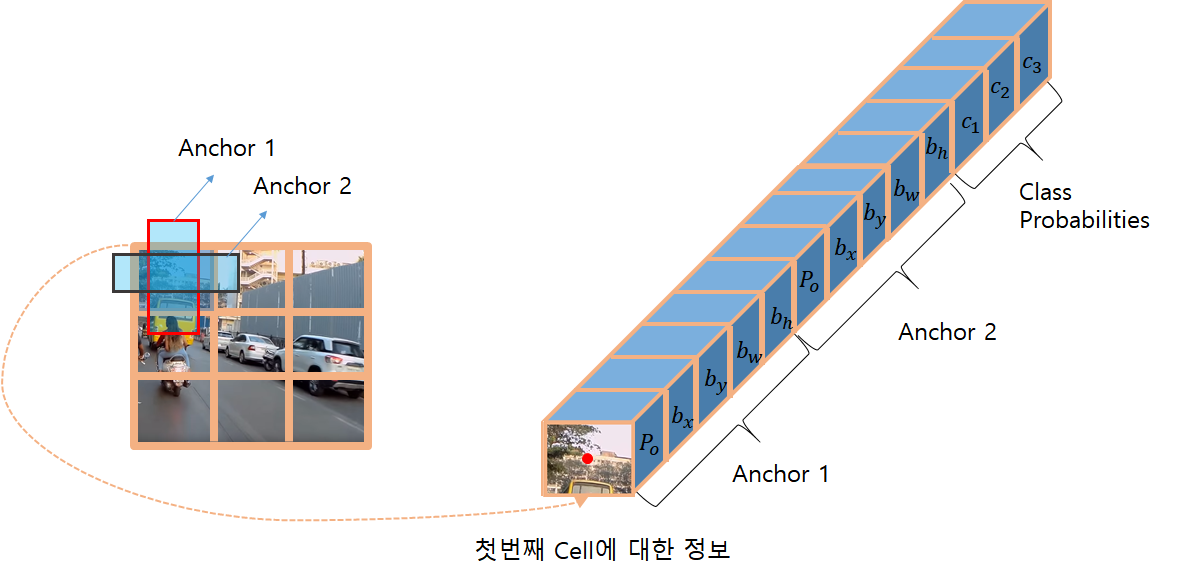 Anchor 1

Anchor 2

$P_o$ $b_x$ $b_y$ $b_w$ $b_h$ $P_o$ $b_x$ $b_y$ $b_w$ $b_h$ $c_1$ $c_2$ $c_3$

Class Probabilities

Anchor 2

Anchor 1

첫번째 Cell에 대한 정보