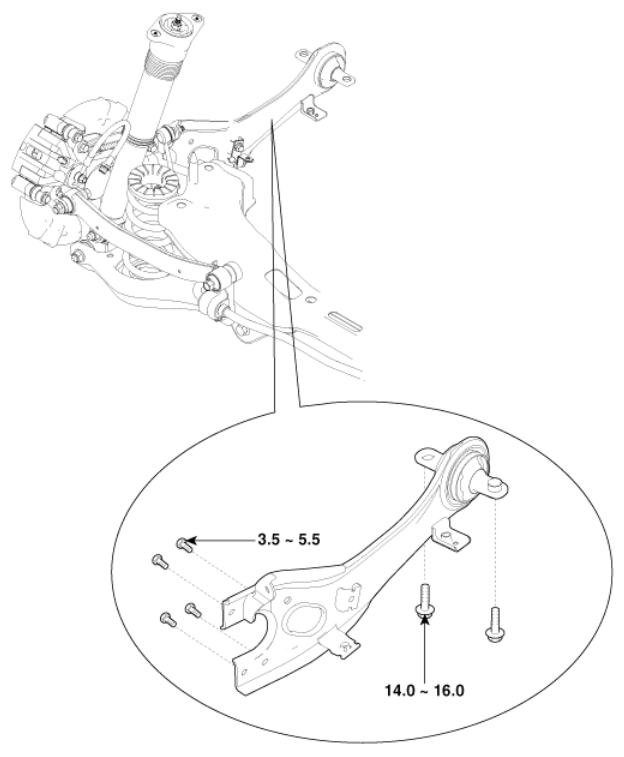 3.5 ~ 5.5

14.0 ~ 16.0