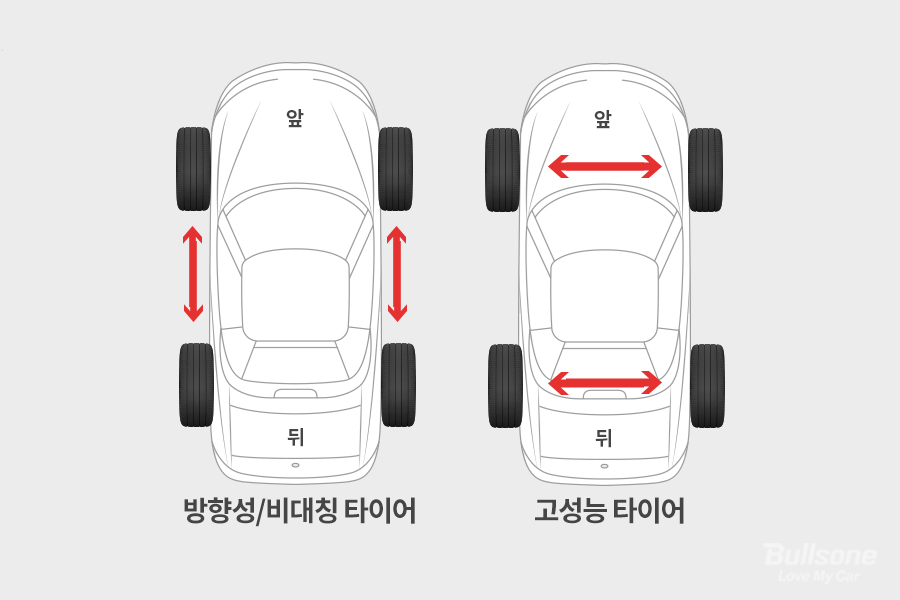 앞

뒤

방향성/비대칭 타이어

앞

뒤

고성능 타이어

Bullsone
Love My Car