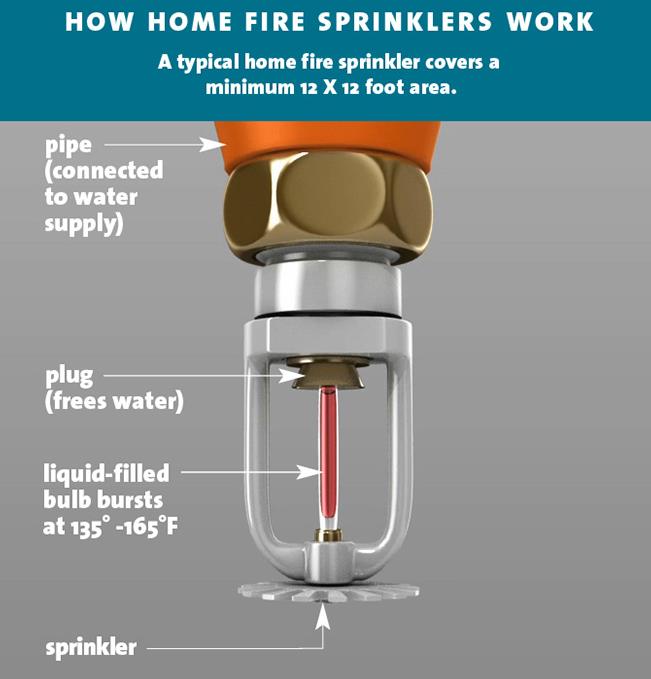 HOW HOME FIRE SPRINKLERS WORK

A typical home fire sprinkler covers a minimum 12 X 12 foot area.

pipe (connected to water supply)

plug (frees water)

liquid-filled bulb bursts at 135° -165°F

sprinkler