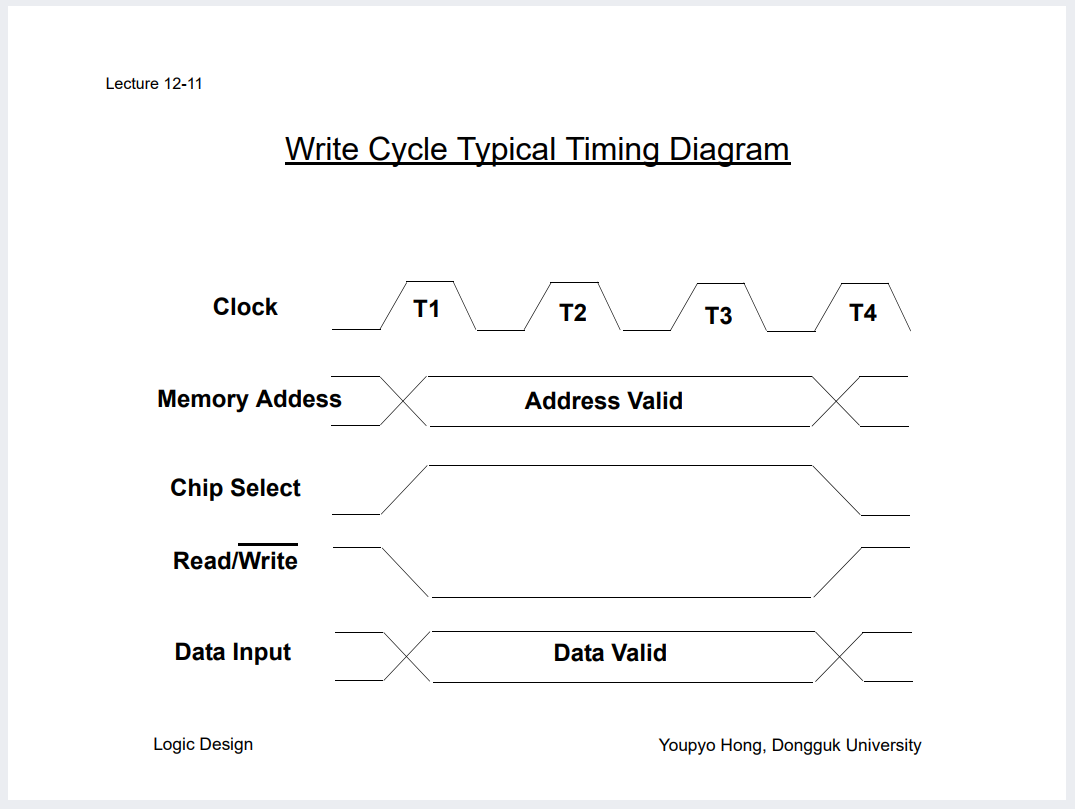 Lecture 12-11

Write Cycle Typical Timing Diagram

Clock
T1
T2
T3
T4

Memory Addess
Address Valid

Chip Select

Read/$\overline{\text{Write}}$

Data Input
Data Valid

Logic Design

Youpyo Hong, Dongguk University