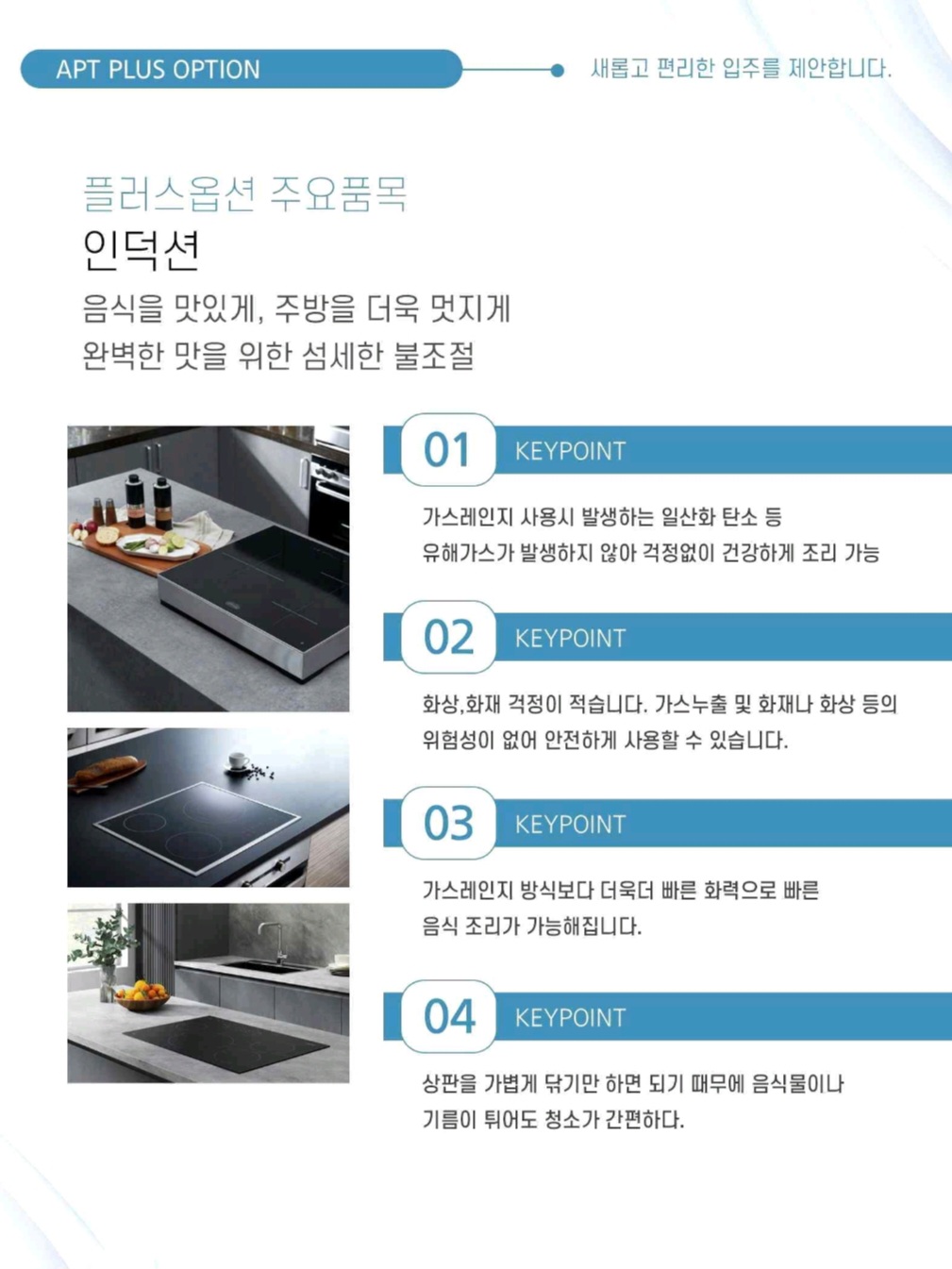 APT PLUS OPTION

새롭고 편리한 입주를 제안합니다.

플러스옵션 주요품목

인덕션

음식을 맛있게, 주방을 더욱 멋지게
완벽한 맛을 위한 섬세한 불조절

01 KEYPOINT

가스레인지 사용시 발생하는 일산화 탄소 등
유해가스가 발생하지 않아 걱정없이 건강하게 조리 가능

02 KEYPOINT

화상,화재 걱정이 적습니다. 가스누출 및 화재나 화상 등의
위험성이 없어 안전하게 사용할 수 있습니다.

03 KEYPOINT

가스레인지 방식보다 더욱더 빠른 화력으로 빠른
음식 조리가 가능해집니다.

04 KEYPOINT

상판을 가볍게 닦기만 하면 되기 때문에 음식물이나
기름이 튀어도 청소가 간편하다.