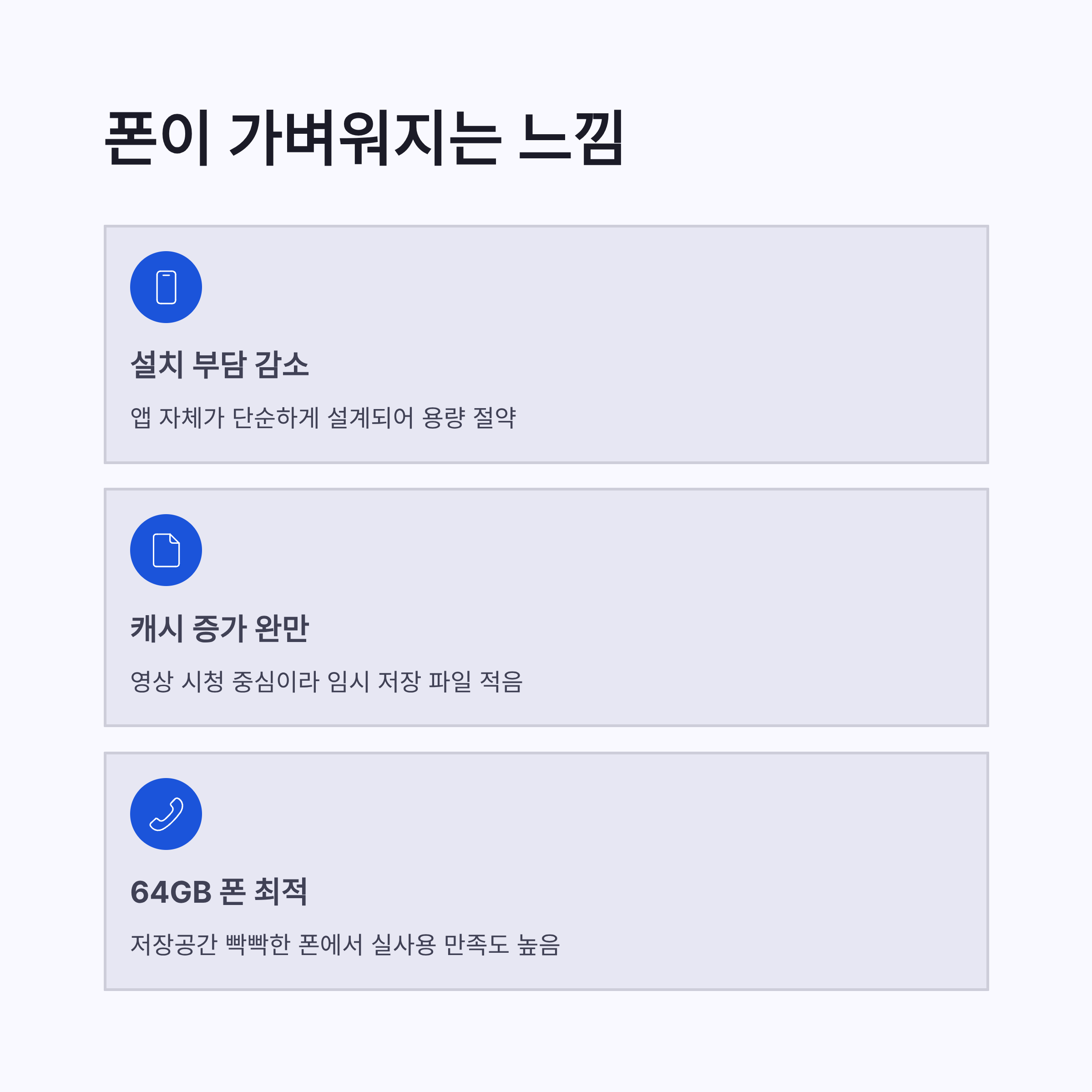 폰이 가벼워지는 느낌

설치 부담 감소

앱 자체가 단순하게 설계되어 용량 절약

캐시 증가 완만

영상 시청 중심이라 임시 저장 파일 적음

64GB 폰 최적

저장공간 빡빡한 폰에서 실사용 만족도 높음