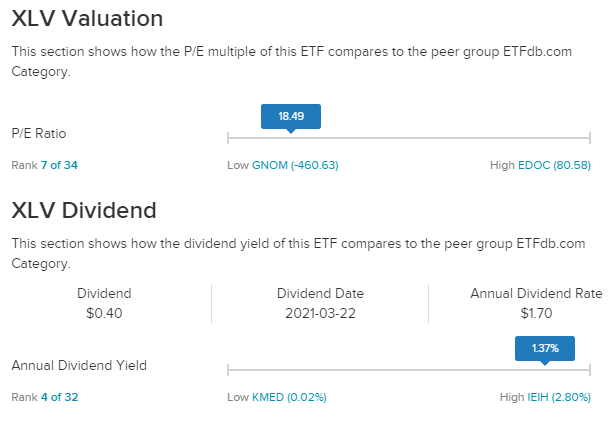 XLV Valuation

This section shows how the P/E multiple of this ETF compares to the peer group ETFdb.com Category.

P/E Ratio

18.49

Rank 7 of 34

Low GNOM (-460.63)

High EDOC (80.58)

XLV Dividend

This section shows how the dividend yield of this ETF compares to the peer group ETFdb.com Category.

| Dividend | Dividend Date | Annual Dividend Rate |
|---|---|---|
| $0.40 | 2021-03-22 | $1.70 |

Annual Dividend Yield

1.37%

Rank 4 of 32

Low KMED (0.02%)

High IEIH (2.80%)