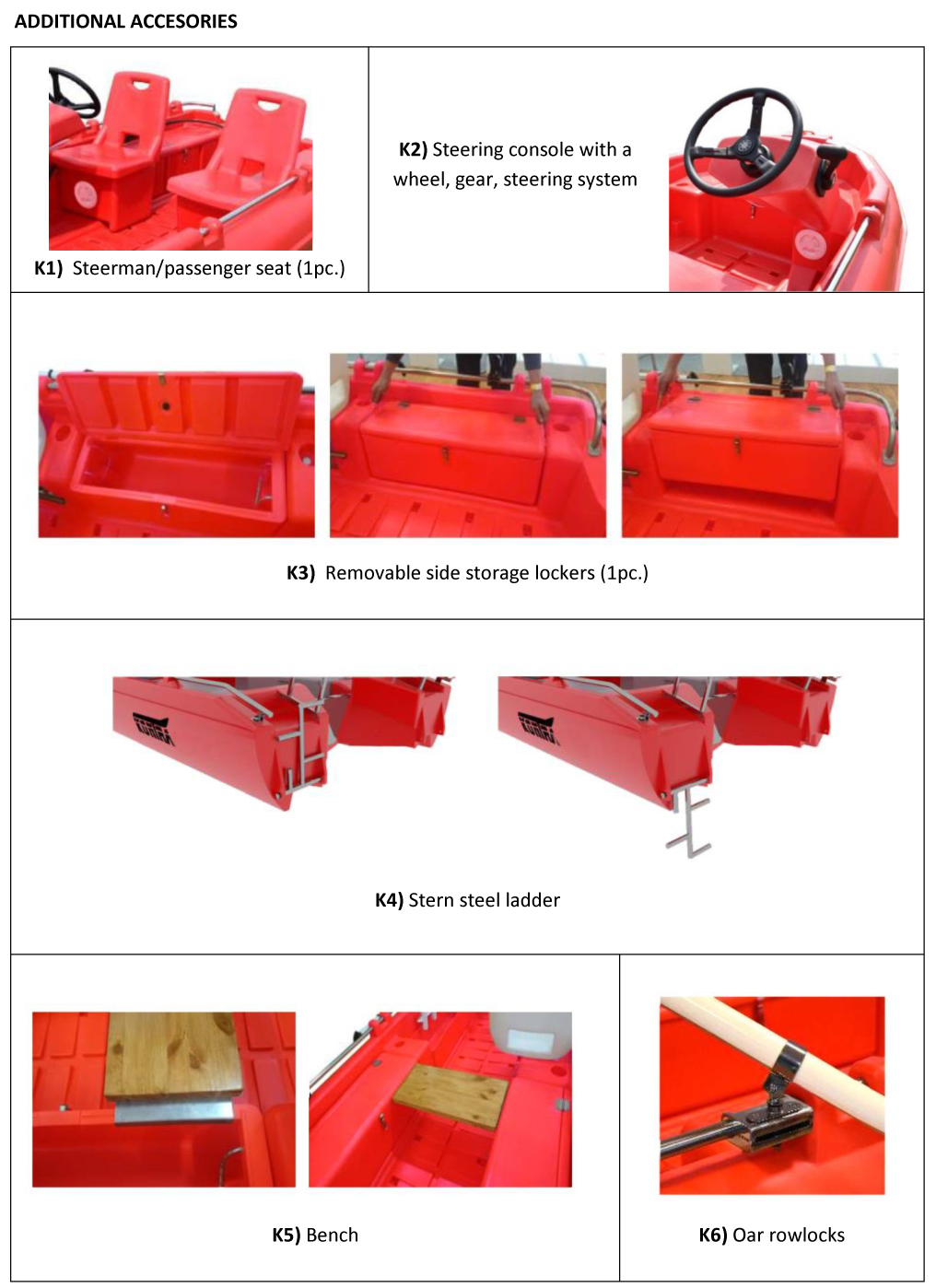 ADDITIONAL ACCESORIES

K1) Steerman/passenger seat (1pc.)

K2) Steering console with a wheel, gear, steering system

K3) Removable side storage lockers (1pc.)

K4) Stern steel ladder

K5) Bench

K6) Oar rowlocks