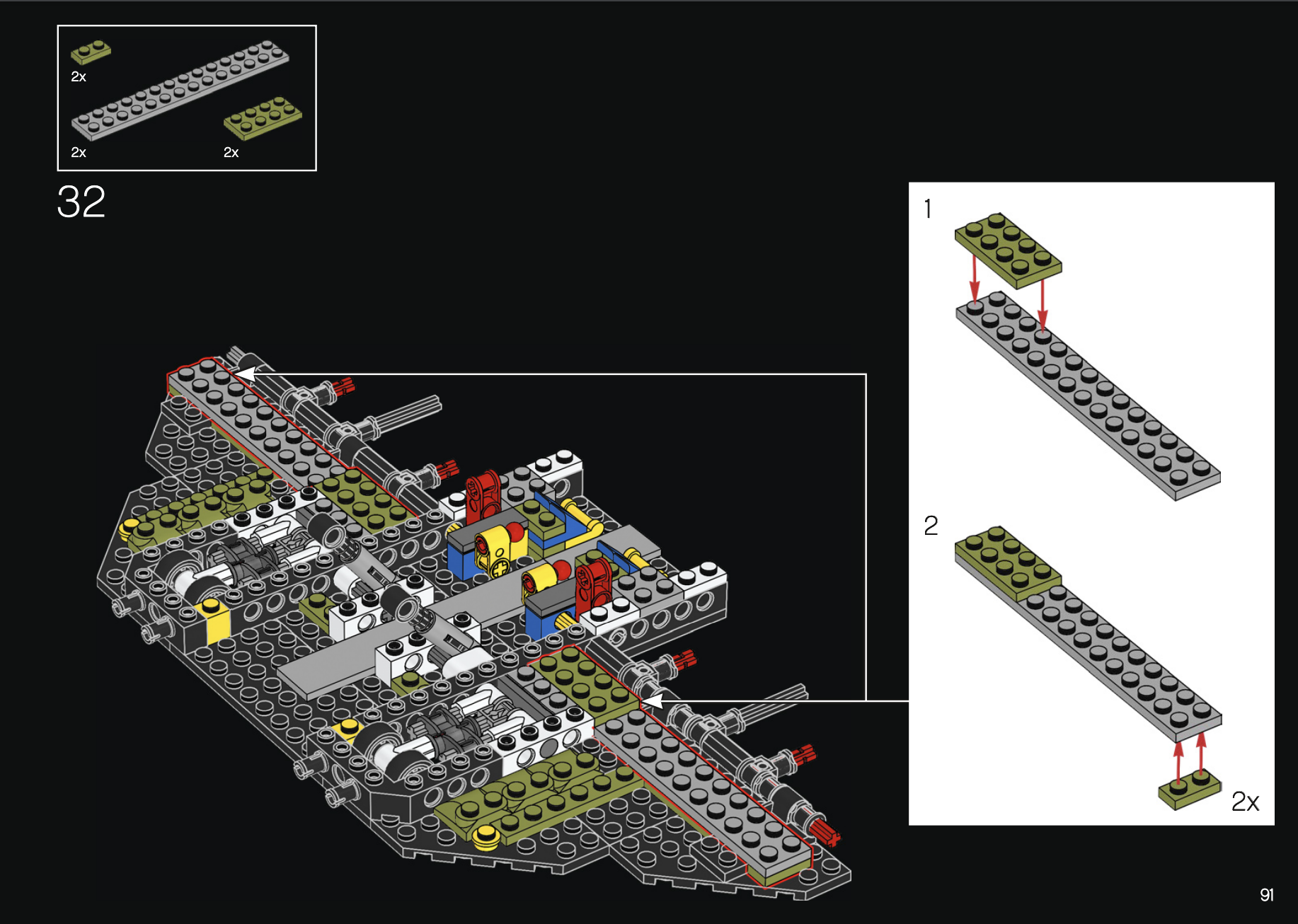 2x
2x
2x

32

1

2

2x

91