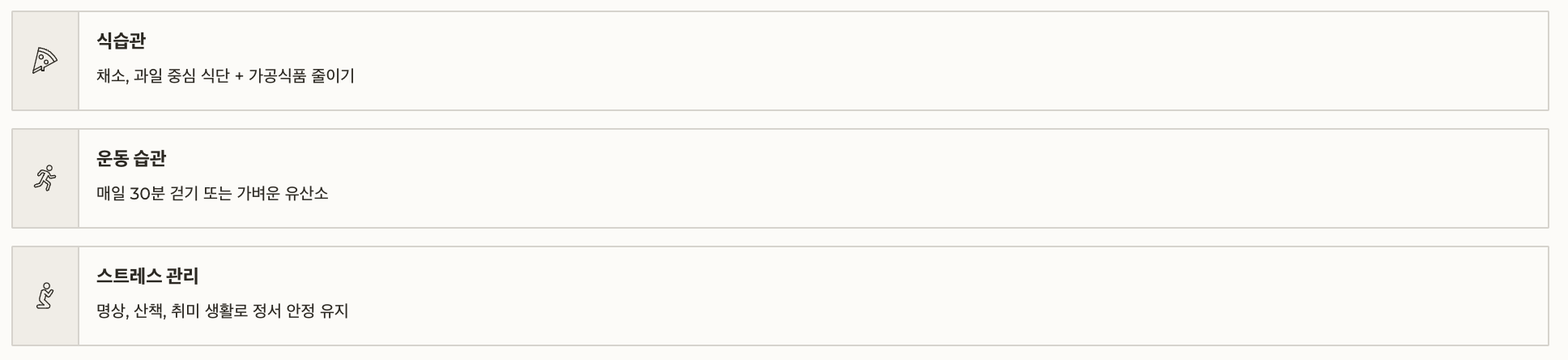 식습관

채소, 과일 중심 식단 + 가공식품 줄이기

운동 습관

매일 30분 걷기 또는 가벼운 유산소

스트레스 관리

명상, 산책, 취미 생활로 정서 안정 유지