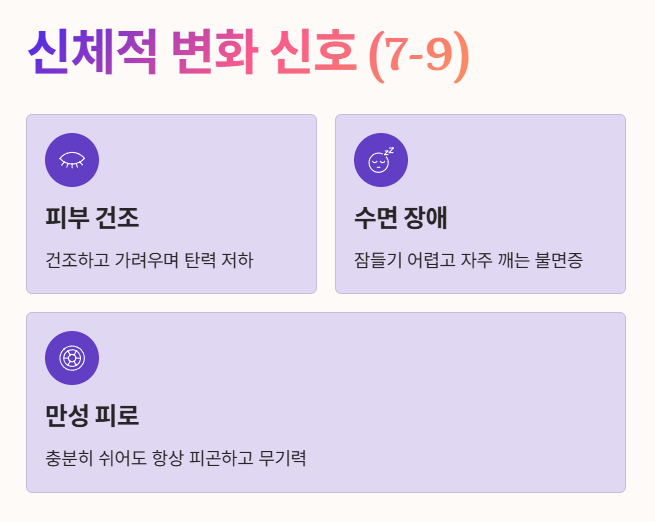 신체적 변화 신호 (7-9)

피부 건조

건조하고 가려우며 탄력 저하

수면 장애

잠들기 어렵고 자주 깨는 불면증

만성 피로

충분히 쉬어도 항상 피곤하고 무기력