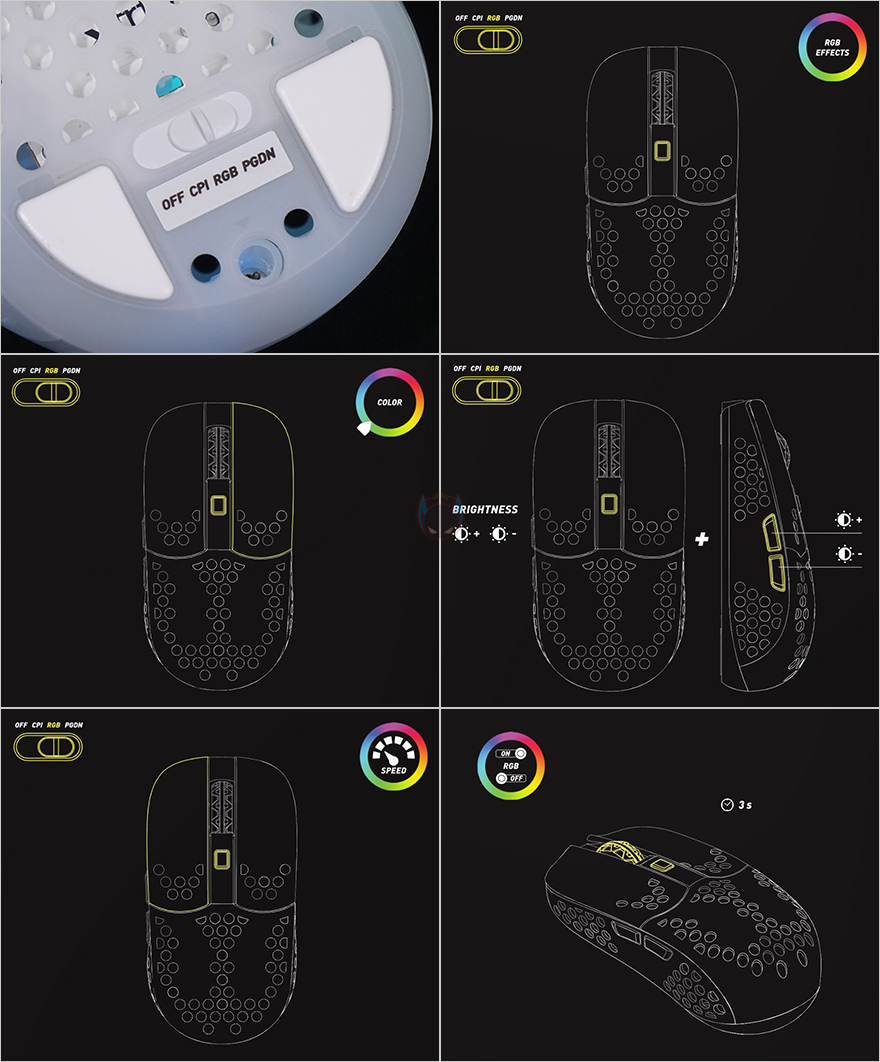 OFF CPI RGB PGDN

OFF CPI RGB PGDN

RGB EFFECTS

OFF CPI RGB PGDN

COLOR

OFF CPI RGB PGDN

BRIGHTNESS

+ -

+

+

-

OFF CPI RGB PGDN

SPEED

ON
RGB
OFF

3 s