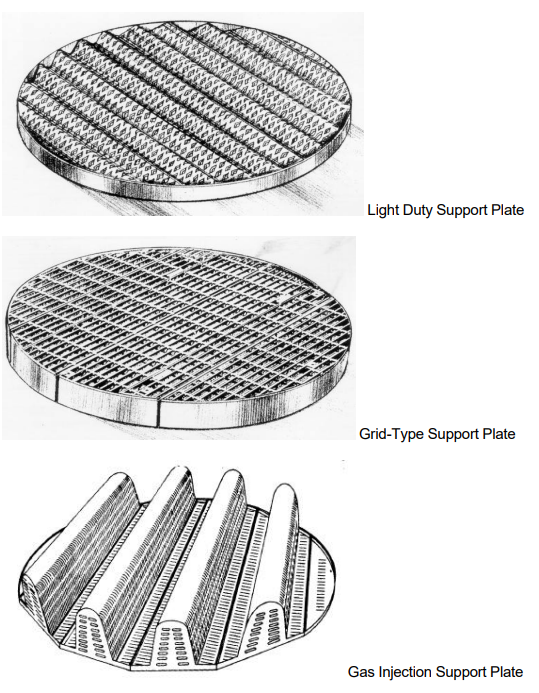 Light Duty Support Plate

Grid-Type Support Plate

Gas Injection Support Plate