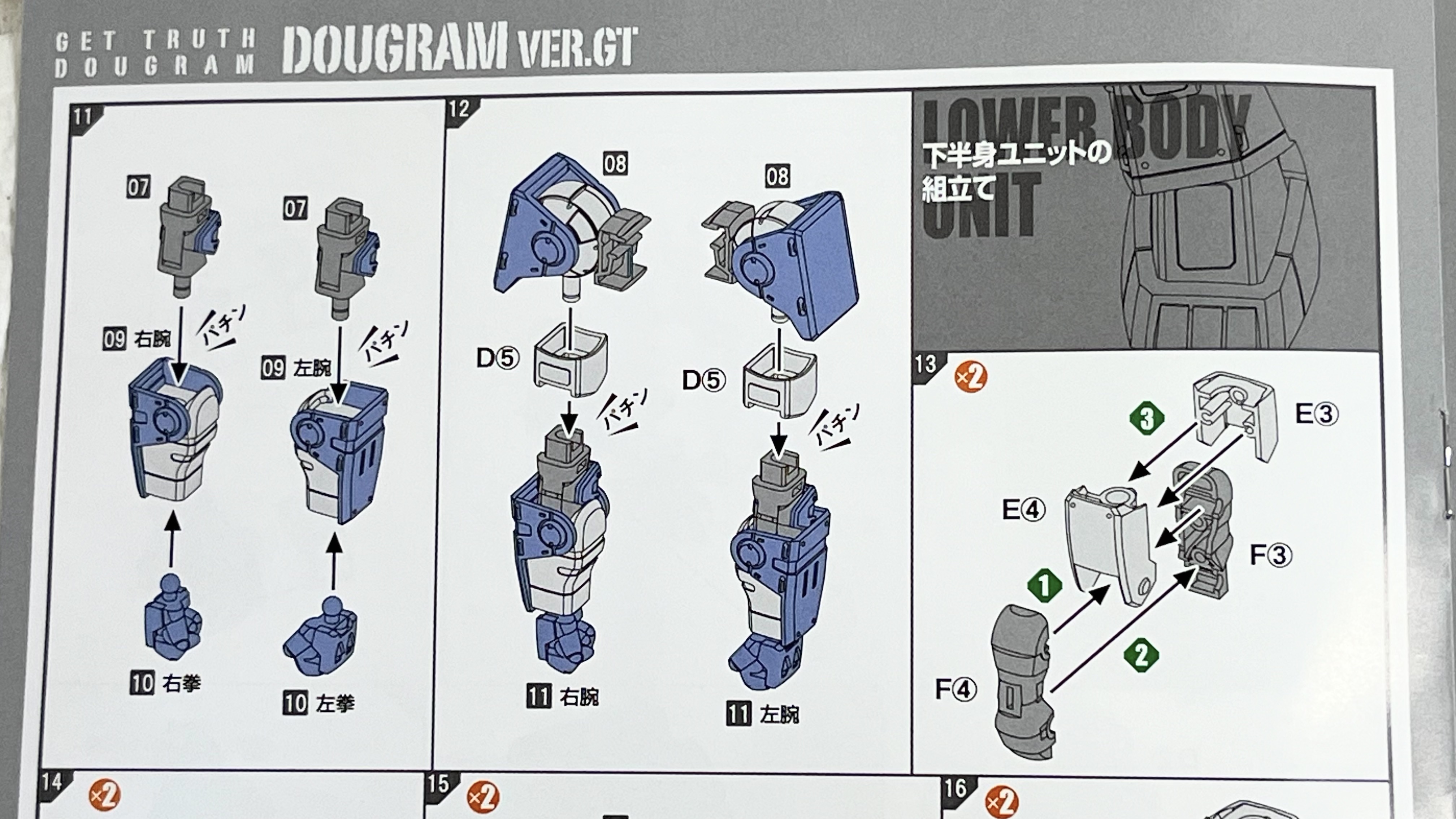 GET TRUTH DOUGRAM DOUGRAM VER.GT

11

07

07

09 右腕

パチン

09 左腕

パチン

10 右拳

10 左拳

12

08

08

D⑤

D⑤

パチン

パチン

11 右腕

11 左腕

LOWER BODY UNIT

下半身ユニットの組立て

13 ×2

3

E③

E④

F③

1

2

F④

14 ×2

15 ×2

16 ×2