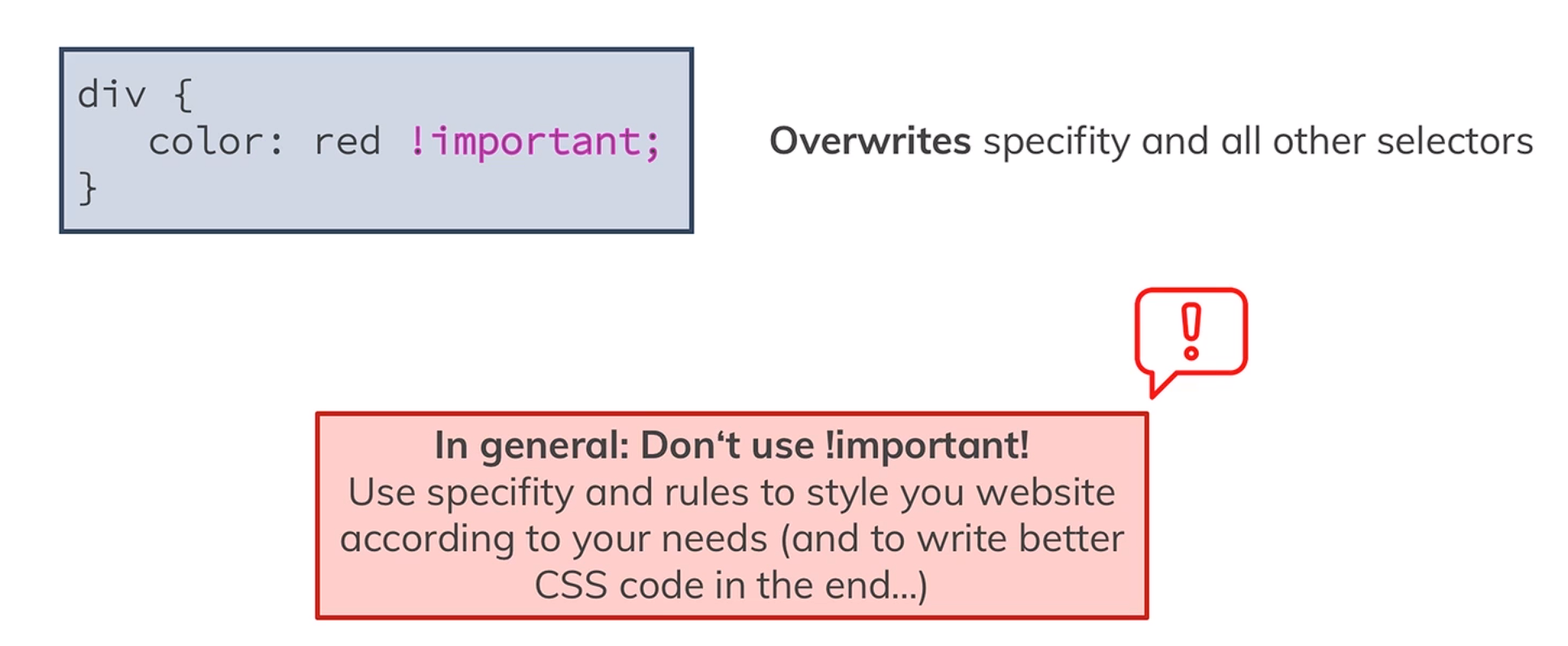 div {
  color: red !important;
}

Overwrites specifity and all other selectors

!

In general: Don't use !important!
Use specifity and rules to style you website according to your needs (and to write better CSS code in the end...)