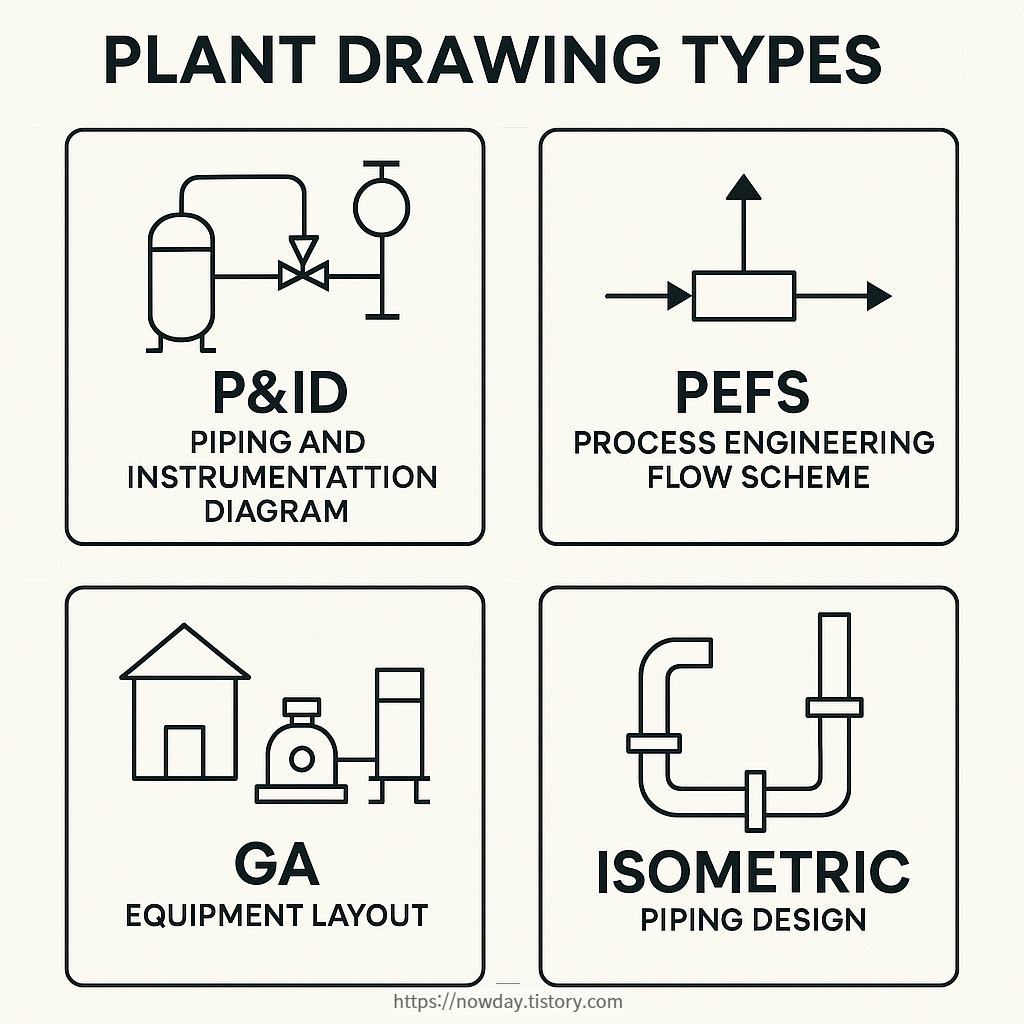 PLANT DRAWING TYPES

P&ID
PIPING AND INSTRUMENTATTION DIAGRAM

PEFS
PROCESS ENGINEERING FLOW SCHEME

GA
EQUIPMENT LAYOUT

ISOMETRIC
PIPING DESIGN

https://nowday.tistory.com