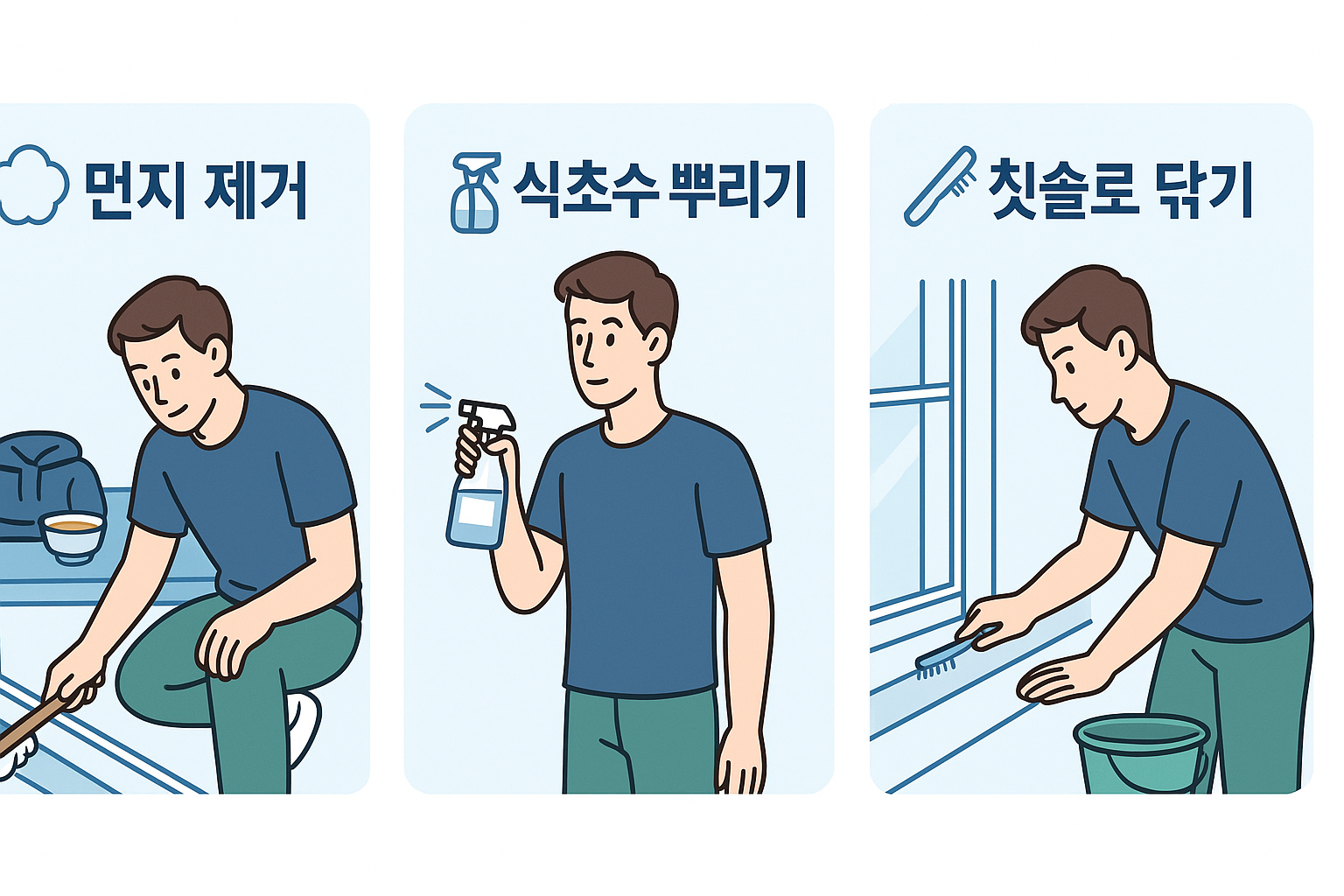 먼지 제거

식초수 뿌리기

칫솔로 닦기