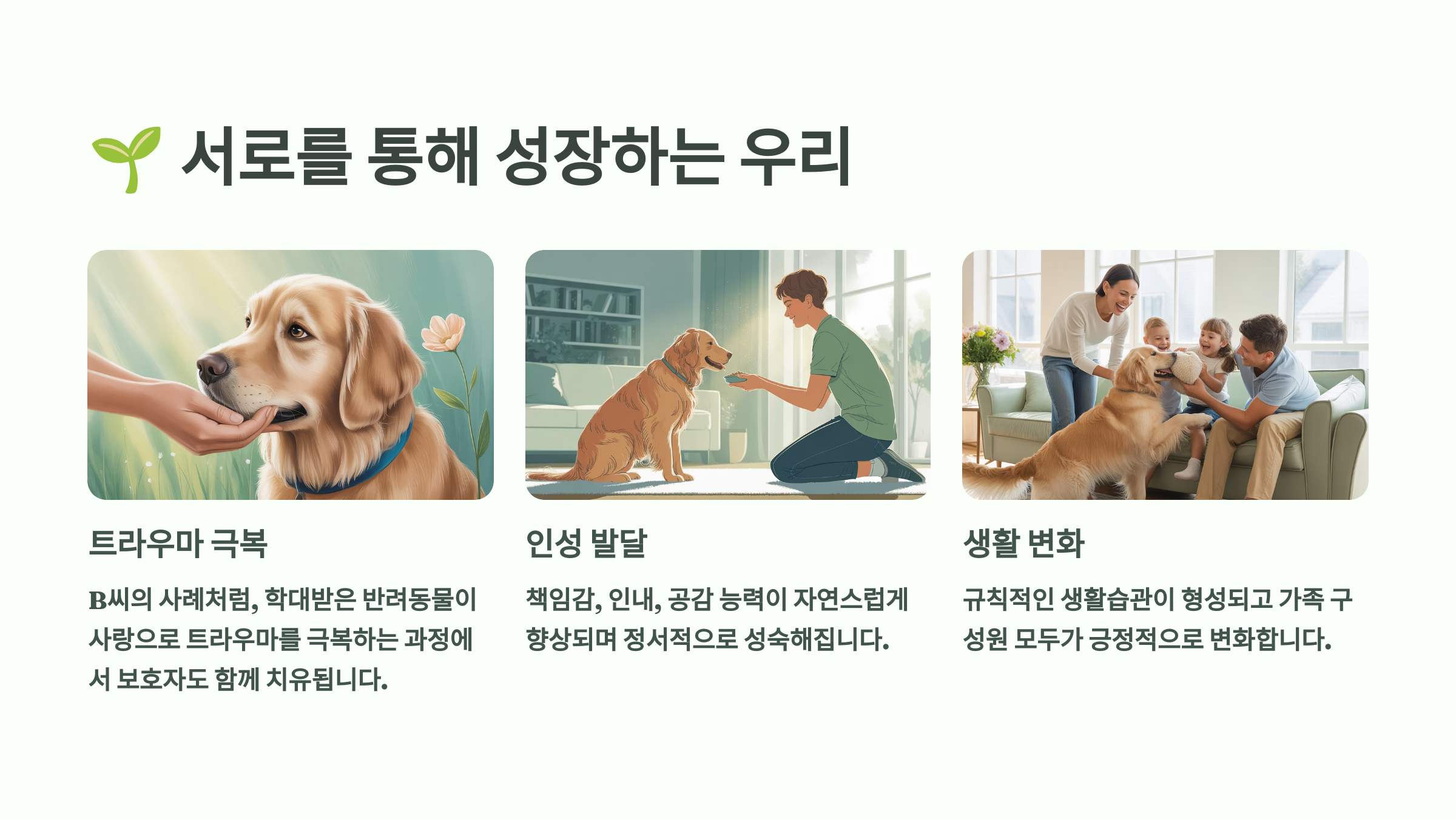 🌱 서로를 통해 성장하는 우리

트라우마 극복

B씨의 사례처럼, 학대받은 반려동물이 사랑으로 트라우마를 극복하는 과정에서 보호자도 함께 치유됩니다.

인성 발달

책임감, 인내, 공감 능력이 자연스럽게 향상되며 정서적으로 성숙해집니다.

생활 변화

규칙적인 생활습관이 형성되고 가족 구성원 모두가 긍정적으로 변화합니다.