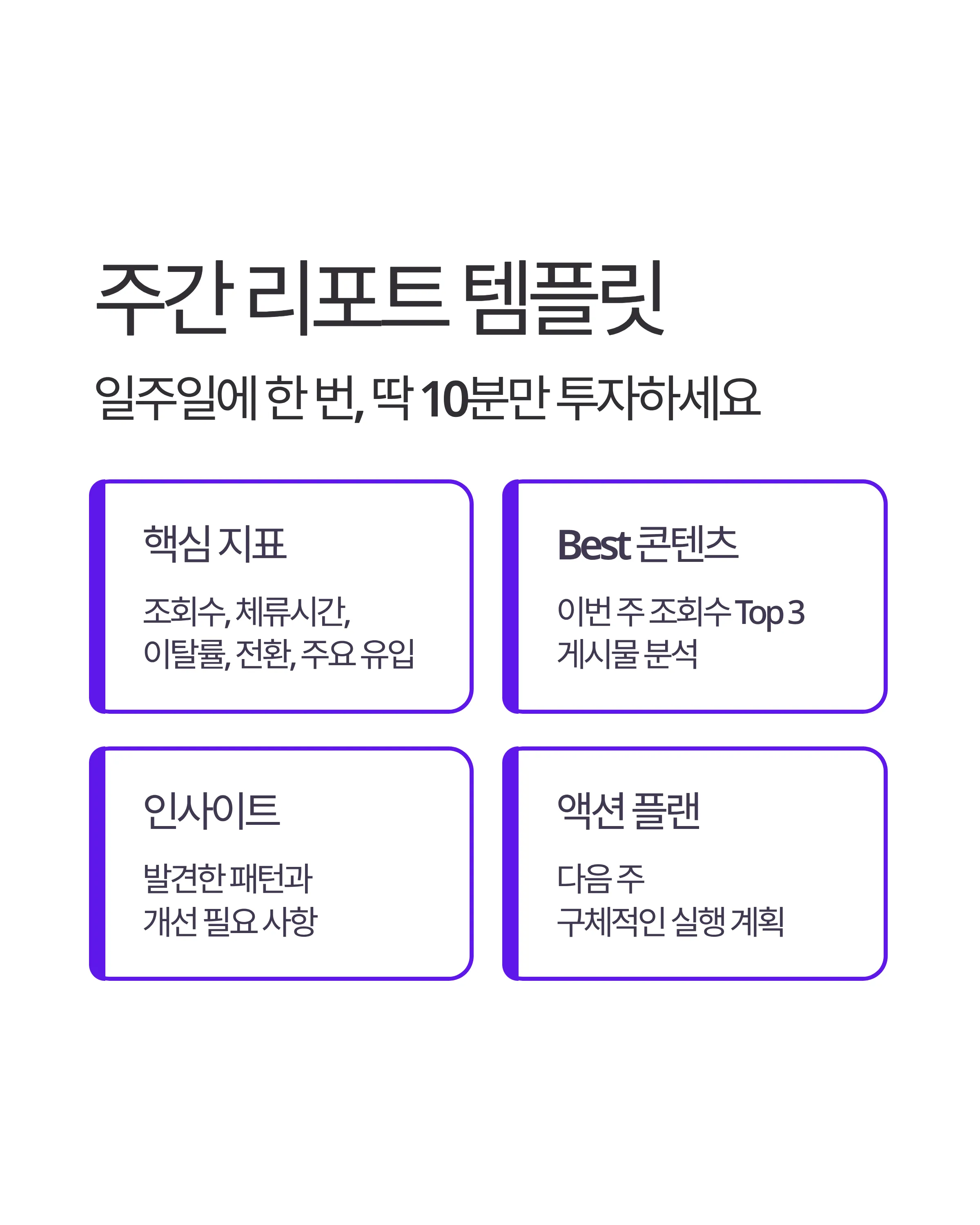 주간 리포트 템플릿

일주일에 한 번, 딱 10분만 투자하세요

핵심 지표

조회수, 체류시간,
이탈률, 전환, 주요 유입

Best 콘텐츠

이번 주 조회수 Top 3
게시물 분석

인사이트

발견한 패턴과
개선 필요 사항

액션 플랜

다음 주
구체적인 실행 계획