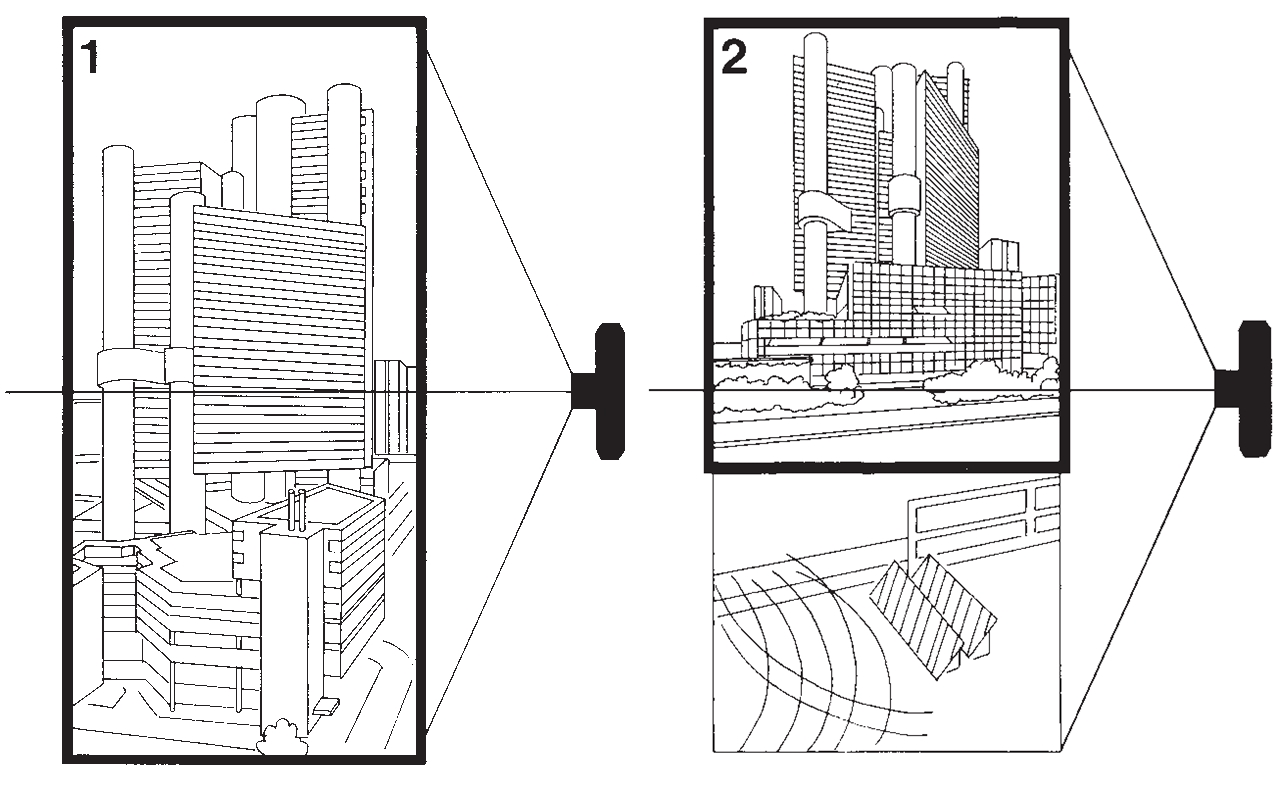 1

2