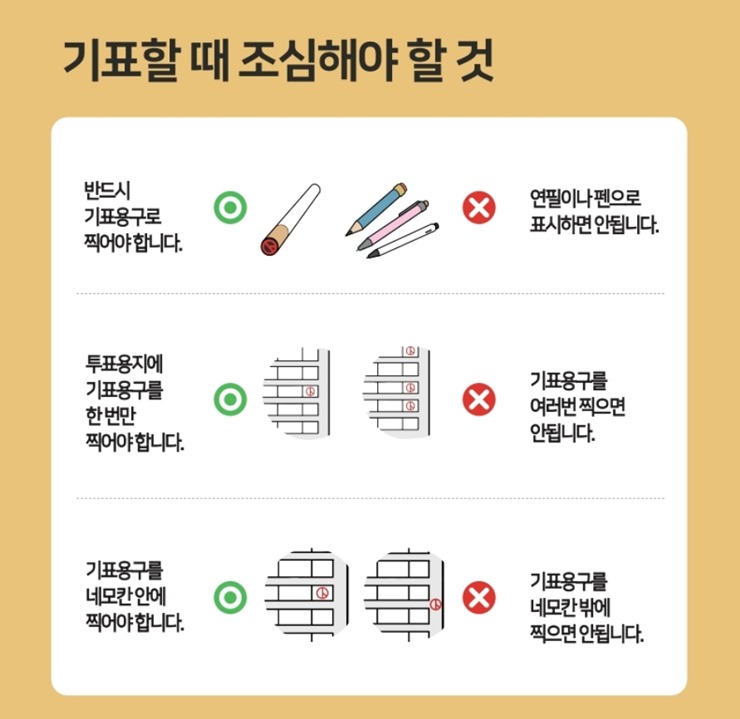 기표할 때 조심해야 할 것

반드시 기표용구로 찍어야 합니다.

연필이나 펜으로 표시하면 안됩니다.

투표용지에 기표용구를 한 번만 찍어야 합니다.

기표용구를 여러번 찍으면 안됩니다.

기표용구를 네모칸 안에 찍어야 합니다.

기표용구를 네모칸 밖에 찍으면 안됩니다.