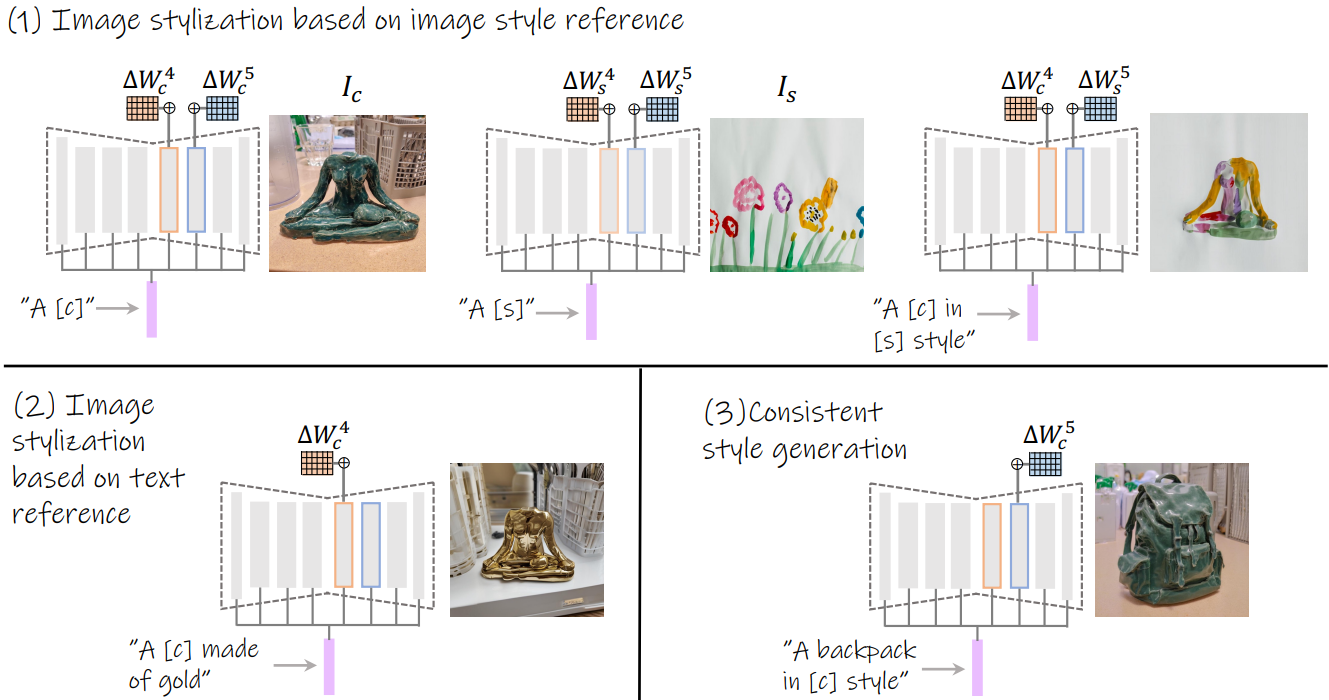 (1) Image stylization based on image style reference

$\Delta W_c^4$ $\Delta W_c^5$

$I_c$

"A [c]"

$\Delta W_s^4$ $\Delta W_s^5$

$I_s$

"A [s]"

$\Delta W_c^4$ $\Delta W_s^5$

"A [c] in [s] style"

(2) Image stylization based on text reference

$\Delta W_c^4$

"A [c] made of gold"

(3)Consistent style generation

$\Delta W_c^5$

"A backpack in [c] style"