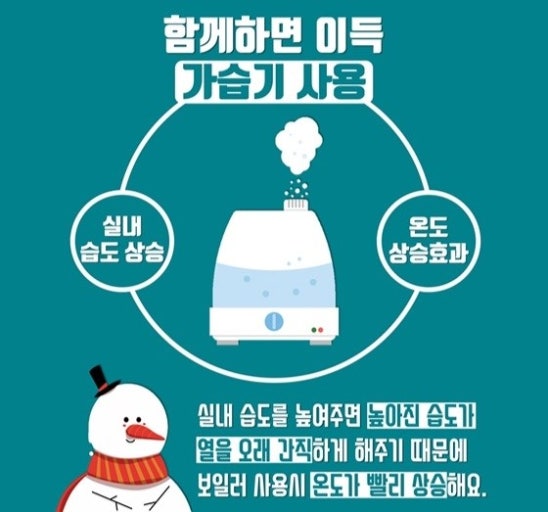 함께하면 이득
가습기 사용

실내
습도 상승

온도
상승효과

실내 습도를 높여주면 높아진 습도가 열을 오래 간직하게 해주기 때문에 보일러 사용시 온도가 빨리 상승해요.