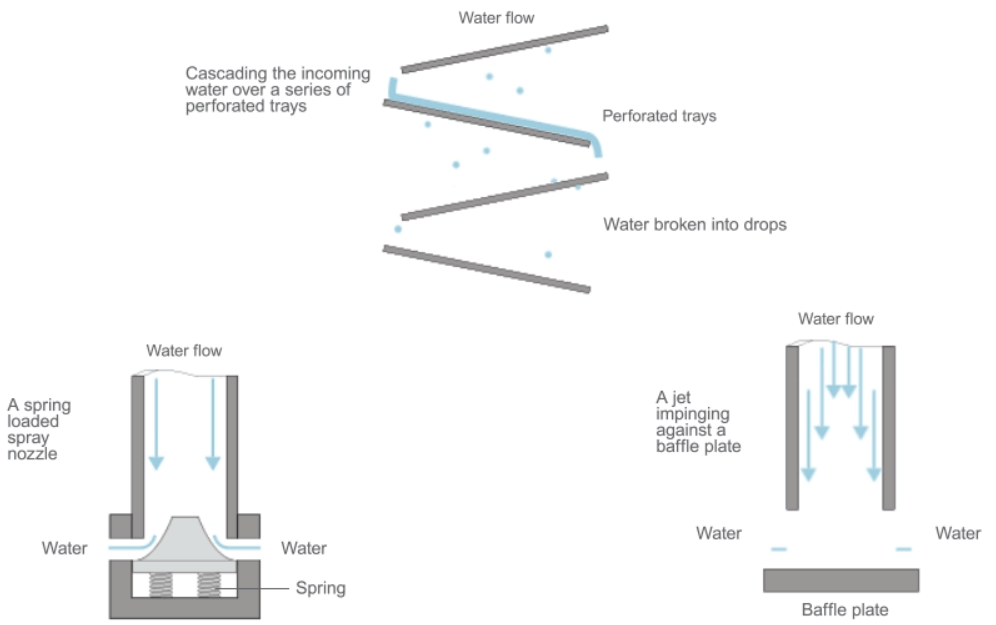 Water flow

Cascading the incoming water over a series of perforated trays

Perforated trays

Water broken into drops

Water flow

A spring loaded spray nozzle

Water

Water

Spring

Water flow

A jet impinging against a baffle plate

Water

Water

Baffle plate