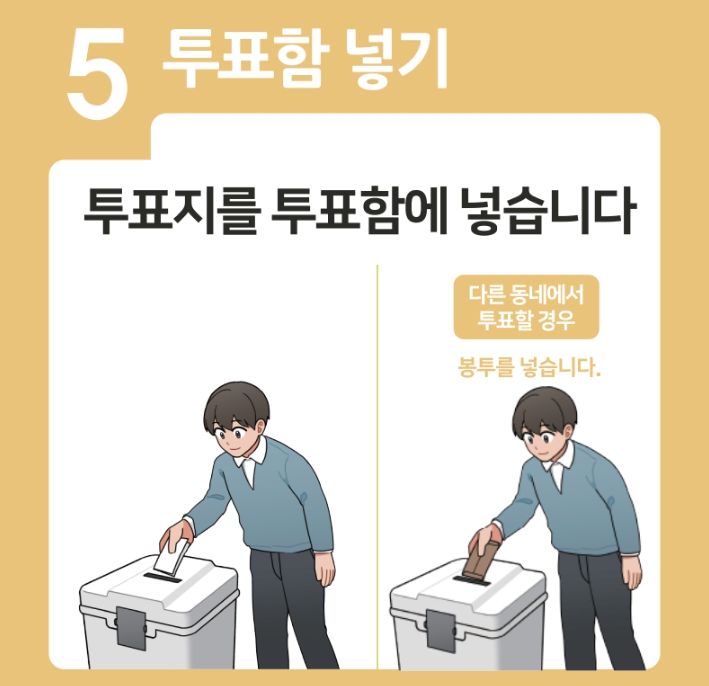 5 투표함 넣기

투표지를 투표함에 넣습니다

다른 동네에서 투표할 경우

봉투를 넣습니다.