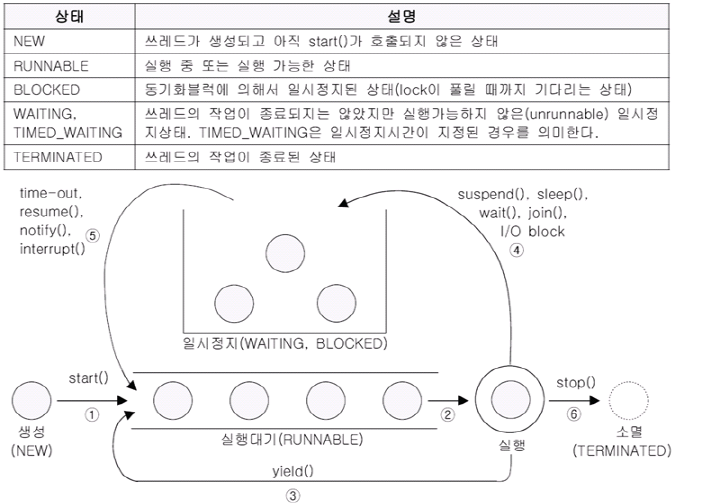 | 상태 | 설명 |
|---|---|
| NEW | 쓰레드가 생성되고 아직 start()가 호출되지 않은 상태 |
| RUNNABLE | 실행 중 또는 실행 가능한 상태 |
| BLOCKED | 동기화블럭에 의해서 일시정지된 상태(lock이 풀릴 때까지 기다리는 상태) |
| WAITING, TIMED_WAITING | 쓰레드의 작업이 종료되지는 않았지만 실행가능하지 않은(unrunnable) 일시정지상태. TIMED_WAITING은 일시정지시간이 지정된 경우를 의미한다. |
| TERMINATED | 쓰레드의 작업이 종료된 상태 |

time-out, resume(), notify(), interrupt() ⑤

suspend(), sleep(), wait(), join(), I/O block ④

일시정지(WAITING, BLOCKED)

start()
①
생성
(NEW)

실행대기(RUNNABLE)

②

실행

stop()
⑥
소멸
(TERMINATED)

yield()
③