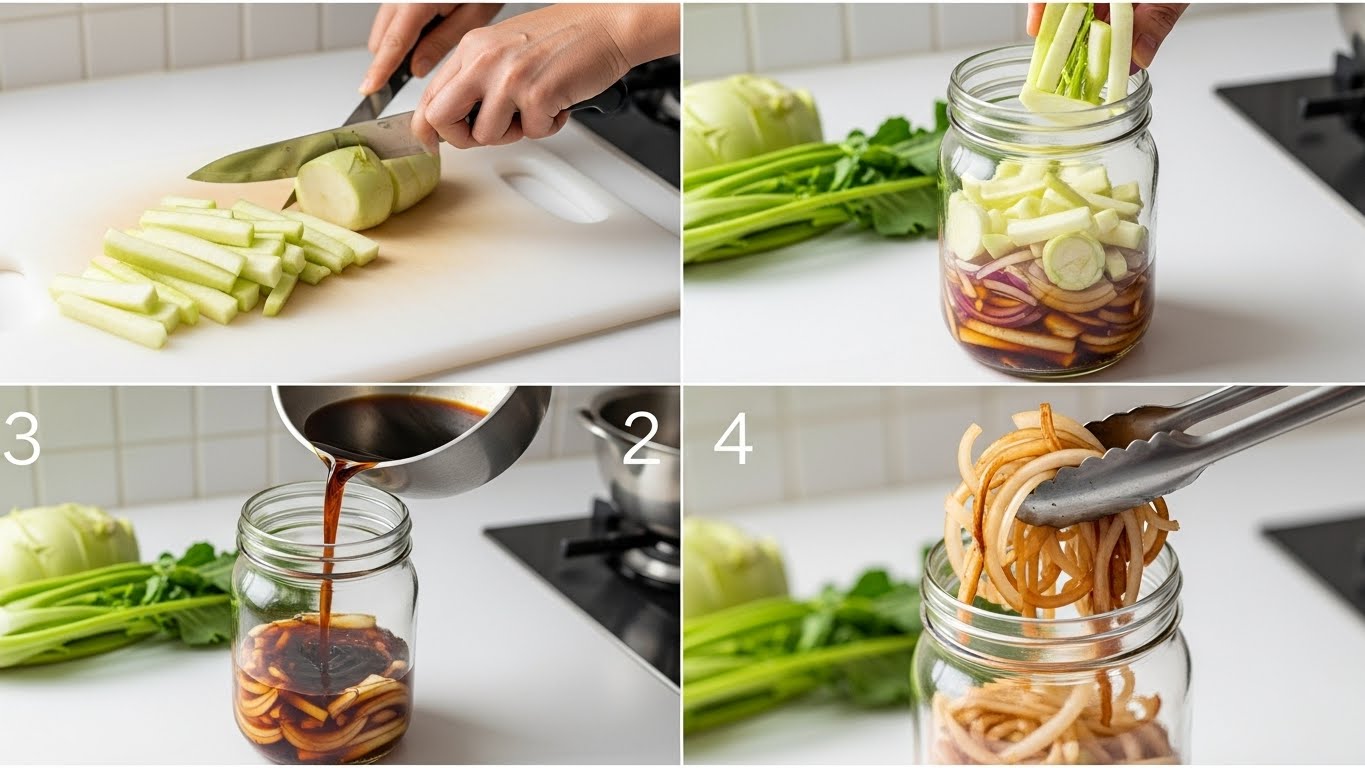 3

2

4