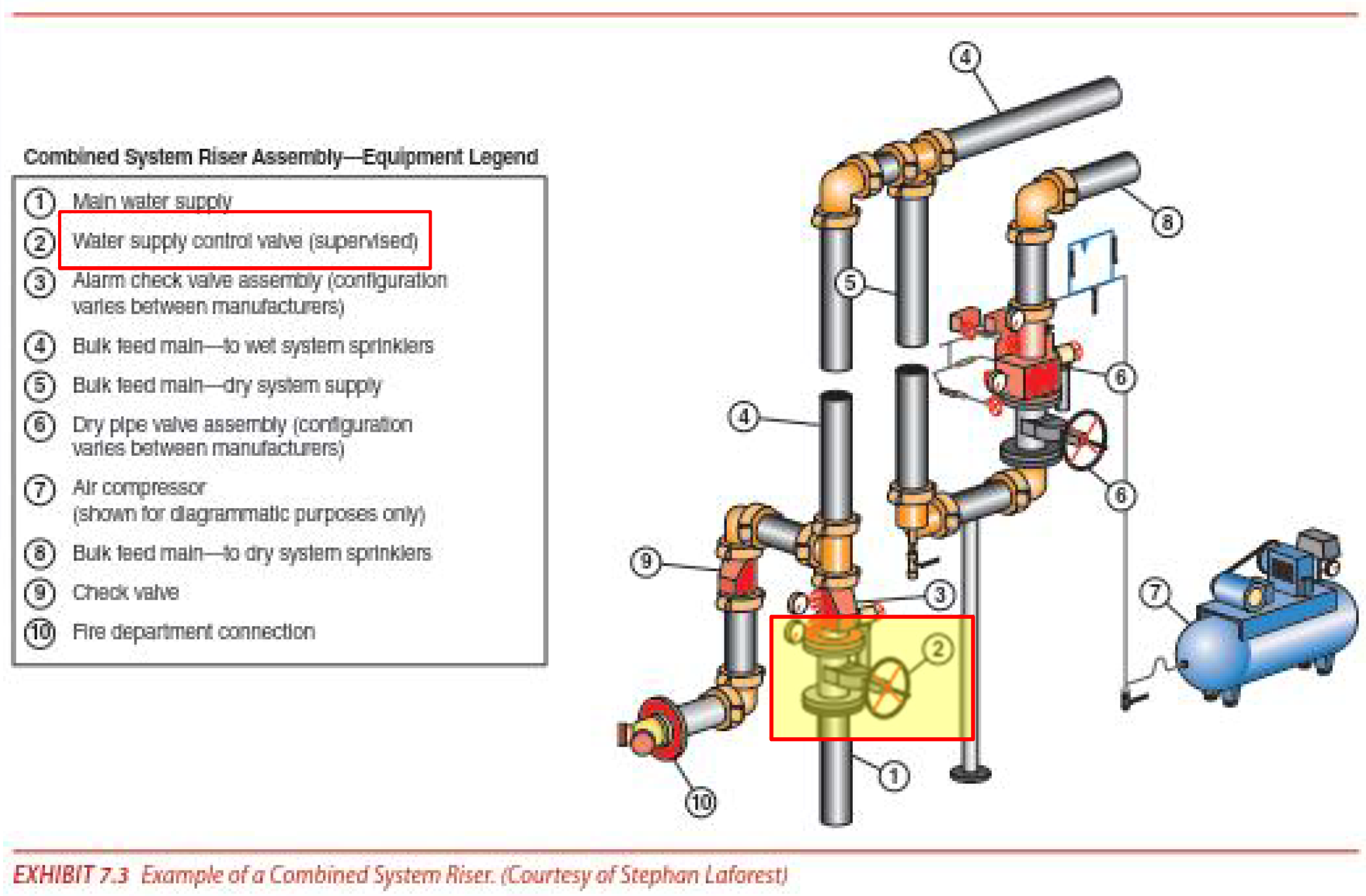 Combined System Riser Assembly—Equipment Legend

1 Main water supply
2 Water supply control valve (supervised)
3 Alarm check valve assembly (configuration varies between manufacturers)
4 Bulk feed main—to wet system sprinklers
5 Bulk feed main—dry system supply
6 Dry pipe valve assembly (configuration varies between manufacturers)
7 Air compressor (shown for diagrammatic purposes only)
8 Bulk feed main—to dry system sprinklers
9 Check valve
10 Fire department connection

4
8
5
6
4
6
9
3
7
2
1
10

EXHIBIT 7.3 Example of a Combined System Riser. (Courtesy of Stephan Laforest)