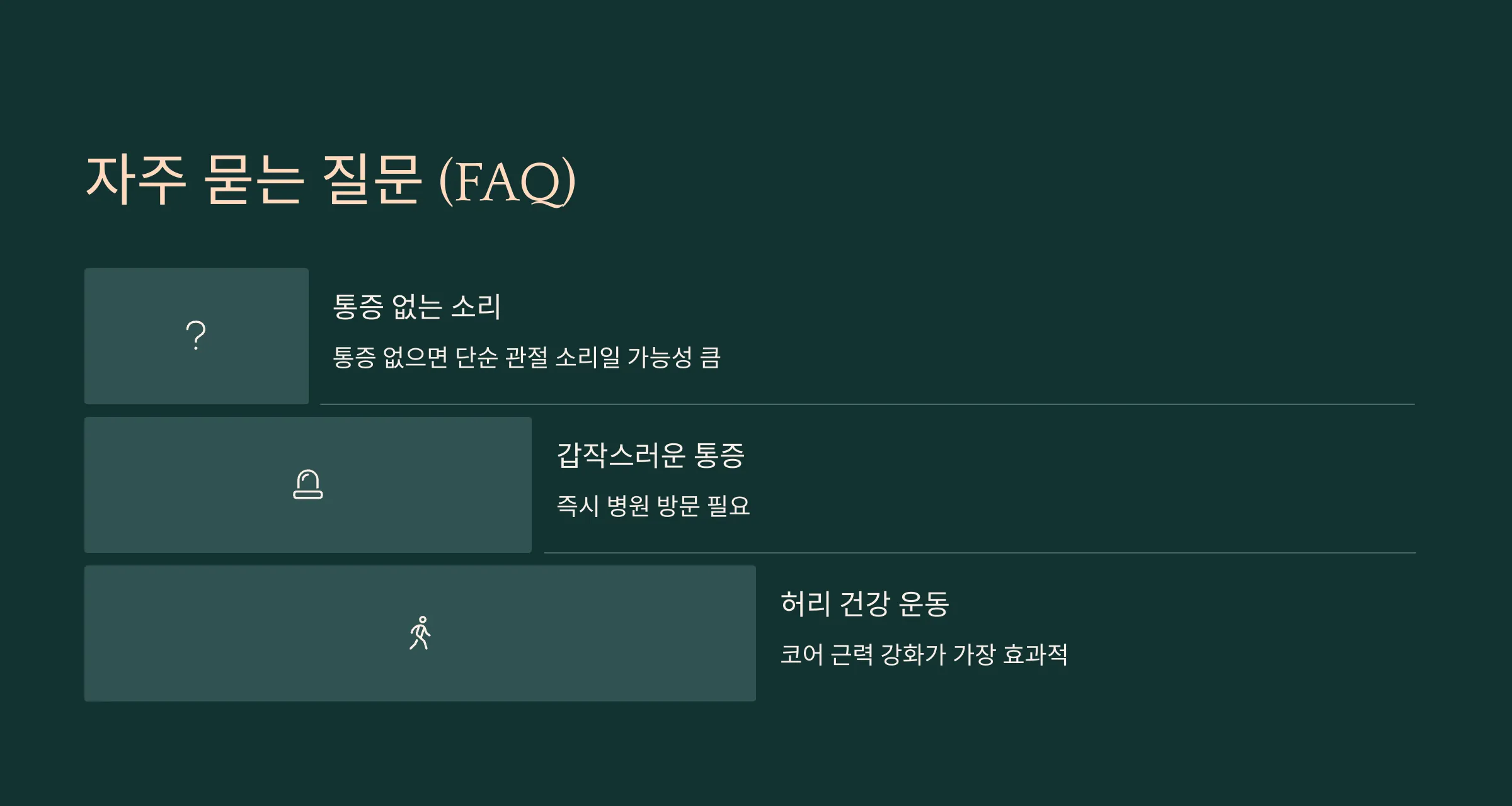 자주 묻는 질문 (FAQ)

?

통증 없는 소리

통증 없으면 단순 관절 소리일 가능성 큼

갑작스러운 통증

즉시 병원 방문 필요

허리 건강 운동

코어 근력 강화가 가장 효과적