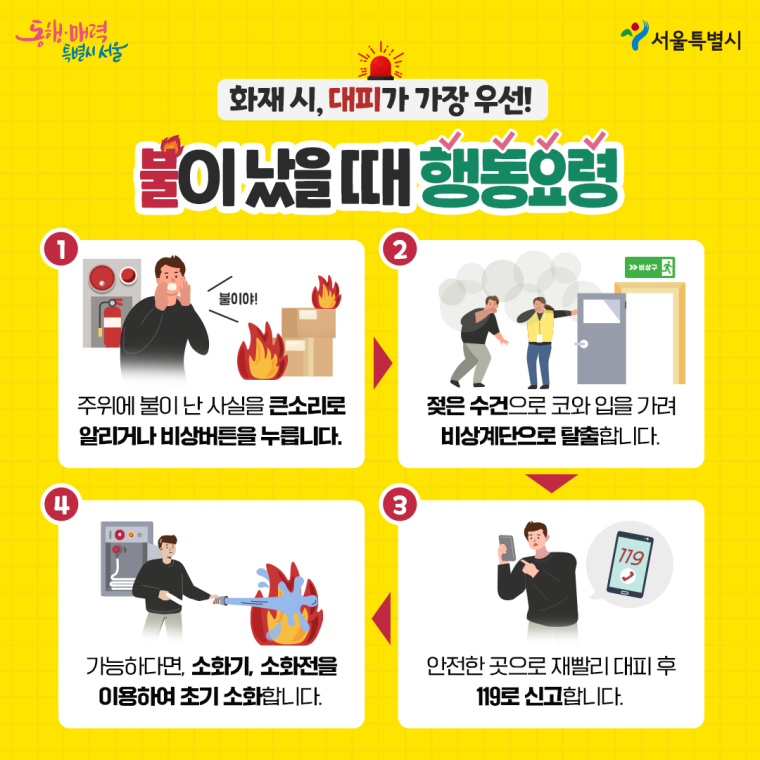 동행·매력 특별시 서울

서울특별시

화재 시, 대피가 가장 우선!

불이 났을 때 행동요령

1

불이야!

주위에 불이 난 사실을 큰소리로 알리거나 비상버튼을 누릅니다.

2

비상구

젖은 수건으로 코와 입을 가려 비상계단으로 탈출합니다.

3

119

안전한 곳으로 재빨리 대피 후 119로 신고합니다.

4

가능하다면, 소화기, 소화전을 이용하여 초기 소화합니다.