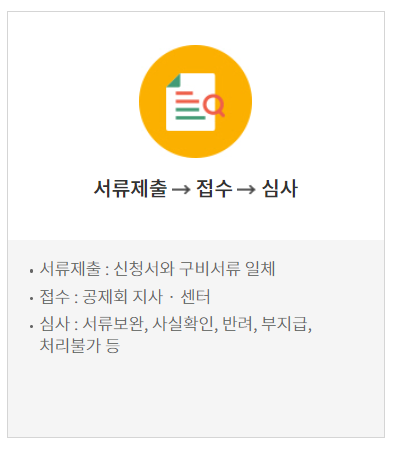 서류제출 → 접수 → 심사

• 서류제출 : 신청서와 구비서류 일체
• 접수 : 공제회 지사 · 센터
• 심사 : 서류보완, 사실확인, 반려, 부지급, 처리불가 등