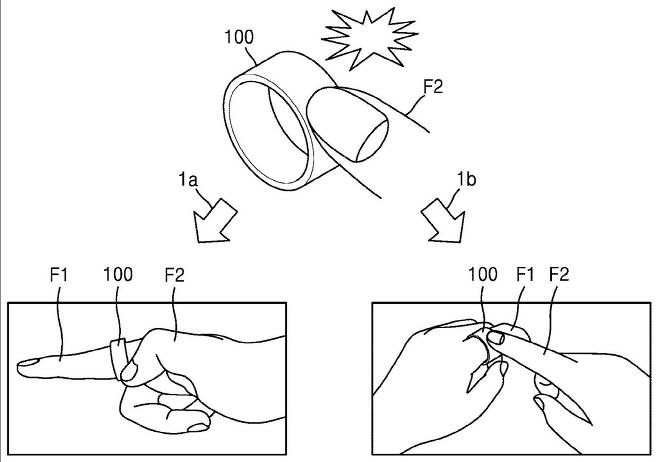 100

F2

1a

1b

F1 100 F2

100 F1 F2