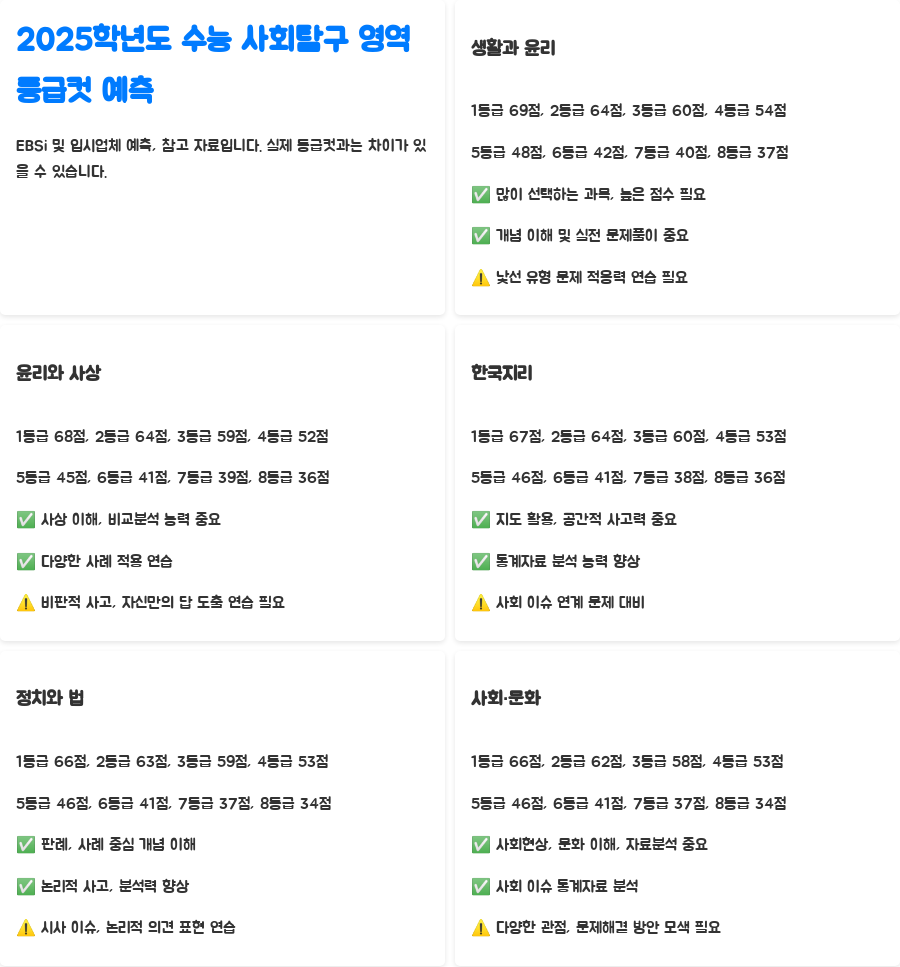 2025학년도 수능 사회탐구 영역 등급컷 예측

EBSi 및 입시업체 예측, 참고 자료입니다. 실제 등급컷과는 차이가 있을 수 있습니다.

생활과 윤리

1등급 69점, 2등급 64점, 3등급 60점, 4등급 54점

5등급 48점, 6등급 42점, 7등급 40점, 8등급 37점

✅ 많이 선택하는 과목, 높은 점수 필요

✅ 개념 이해 및 실전 문제풀이 중요

⚠️ 낯선 유형 문제 적응력 연습 필요

윤리와 사상

1등급 68점, 2등급 64점, 3등급 59점, 4등급 52점

5등급 45점, 6등급 41점, 7등급 39점, 8등급 36점

✅ 사상 이해, 비교분석 능력 중요

✅ 다양한 사례 적용 연습

⚠️ 비판적 사고, 자신만의 답 도출 연습 필요

한국지리

1등급 67점, 2등급 64점, 3등급 60점, 4등급 53점

5등급 46점, 6등급 41점, 7등급 38점, 8등급 36점

✅ 지도 활용, 공간적 사고력 중요

✅ 통계자료 분석 능력 향상

⚠️ 사회 이슈 연계 문제 대비

정치와 법

1등급 66점, 2등급 63점, 3등급 59점, 4등급 53점

5등급 46점, 6등급 41점, 7등급 37점, 8등급 34점

✅ 판례, 사례 중심 개념 이해

✅ 논리적 사고, 분석력 향상

⚠️ 시사 이슈, 논리적 의견 표현 연습

사회·문화

1등급 66점, 2등급 62점, 3등급 58점, 4등급 53점

5등급 46점, 6등급 41점, 7등급 37점, 8등급 34점

✅ 사회현상, 문화 이해, 자료분석 중요

✅ 사회 이슈 통계자료 분석

⚠️ 다양한 관점, 문제해결 방안 모색 필요