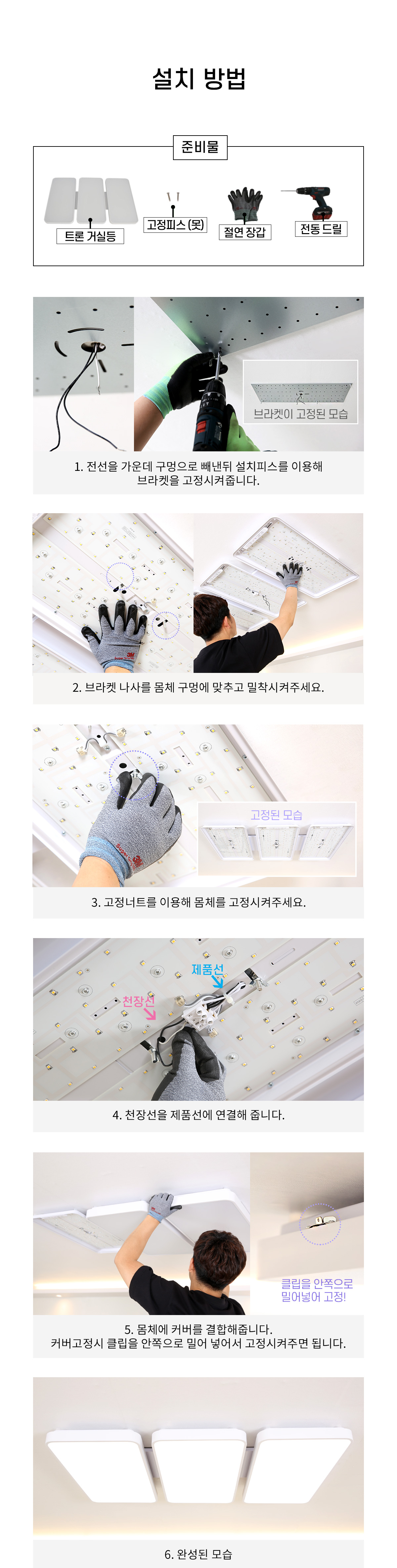 설치 방법

준비물

트론 거실등

고정피스 (못)

절연 장갑

전동 드릴

브라켓이 고정된 모습

1. 전선을 가운데 구멍으로 빼낸뒤 설치피스를 이용해 브라켓을 고정시켜줍니다.

2. 브라켓 나사를 몸체 구멍에 맞추고 밀착시켜주세요.

고정된 모습

3. 고정너트를 이용해 몸체를 고정시켜주세요.

제품선

천장선

4. 천장선을 제품선에 연결해 줍니다.

클립을 안쪽으로 밀어넣어 고정!

5. 몸체에 커버를 결합해줍니다.
커버고정시 클립을 안쪽으로 밀어 넣어서 고정시켜주면 됩니다.

6. 완성된 모습