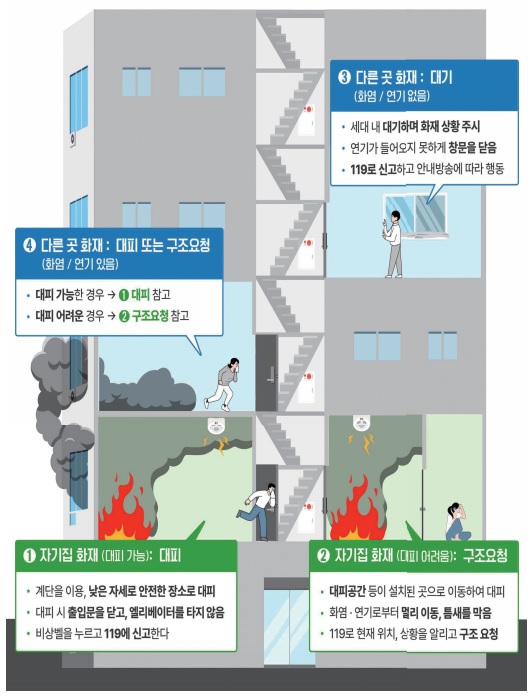 ❸ 다른 곳 화재 : 대기
(화염 / 연기 없음)

• 세대 내 대기하며 화재 상황 주시
• 연기가 들어오지 못하게 창문을 닫음
• 119로 신고하고 안내방송에 따라 행동

❹ 다른 곳 화재 : 대피 또는 구조요청
(화염 / 연기 있음)

• 대피 가능한 경우 → ❶ 대피 참고
• 대피 어려운 경우 → ❷ 구조요청 참고

❶ 자기집 화재 (대피 가능): 대피

• 계단을 이용, 낮은 자세로 안전한 장소로 대피
• 대피 시 출입문을 닫고, 엘리베이터를 타지 않음
• 비상벨을 누르고 119에 신고한다

❷ 자기집 화재 (대피 어려움): 구조요청

• 대피공간 등이 설치된 곳으로 이동하여 대피
• 화염 · 연기로부터 멀리 이동, 틈새를 막음
• 119로 현재 위치, 상황을 알리고 구조 요청