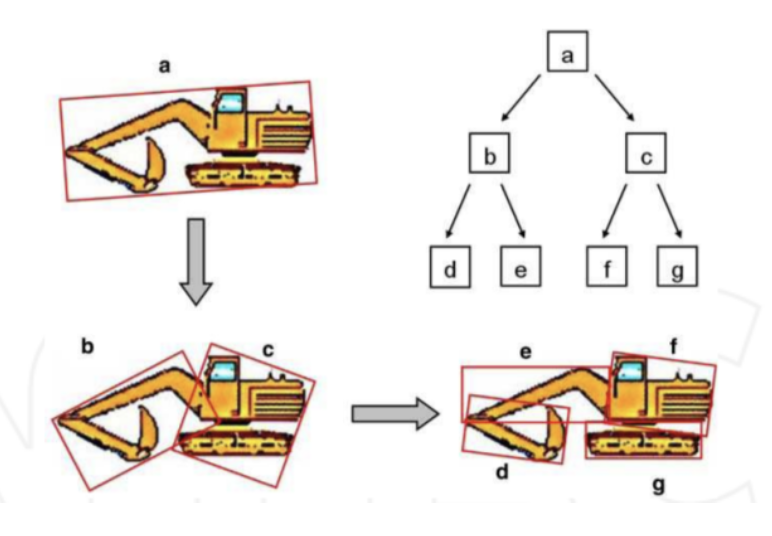 a

a

b

c

d

e

f

g

b

c

e

f

d

g