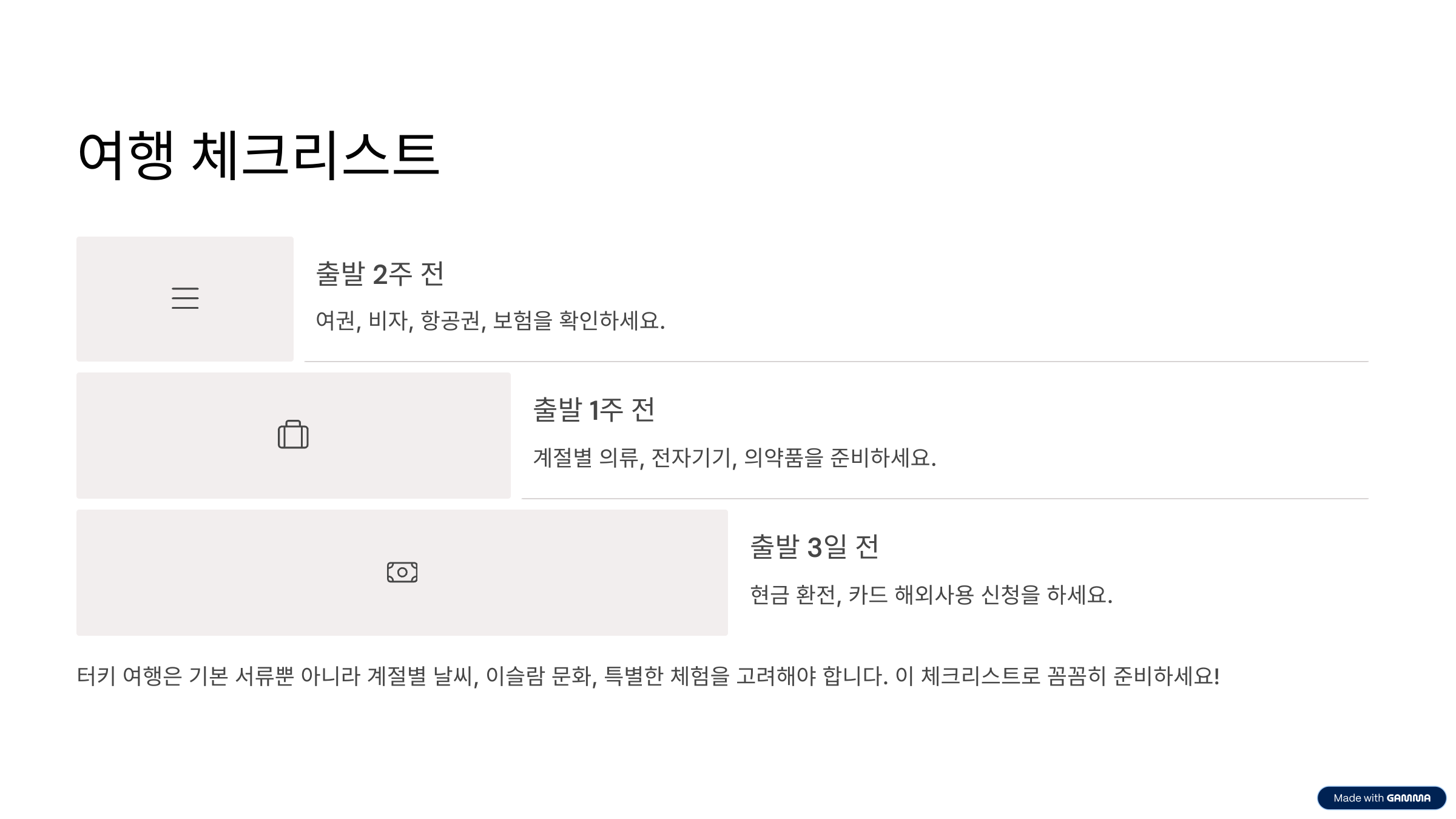 여행 체크리스트

출발 2주 전

여권, 비자, 항공권, 보험을 확인하세요.

출발 1주 전

계절별 의류, 전자기기, 의약품을 준비하세요.

출발 3일 전

현금 환전, 카드 해외사용 신청을 하세요.

터키 여행은 기본 서류뿐 아니라 계절별 날씨, 이슬람 문화, 특별한 체험을 고려해야 합니다. 이 체크리스트로 꼼꼼히 준비하세요!

Made with GAMMA