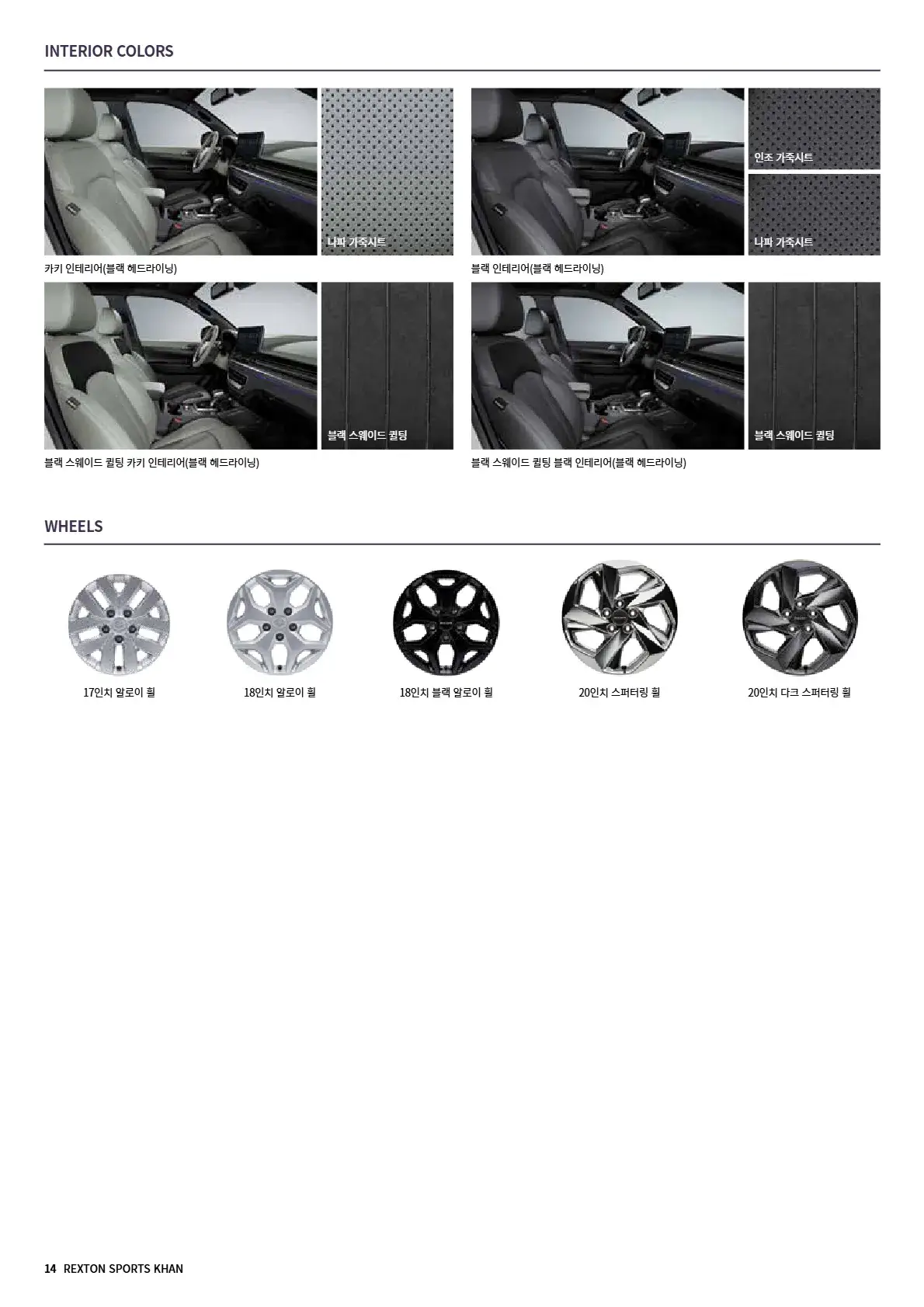 INTERIOR COLORS

나파 가죽시트

카키 인테리어(블랙 헤드라이닝)

인조 가죽시트

나파 가죽시트

블랙 인테리어(블랙 헤드라이닝)

블랙 스웨이드 퀼팅

블랙 스웨이드 퀼팅 카키 인테리어(블랙 헤드라이닝)

블랙 스웨이드 퀼팅

블랙 스웨이드 퀼팅 블랙 인테리어(블랙 헤드라이닝)

WHEELS

17인치 알로이 휠

18인치 알로이 휠

18인치 블랙 알로이 휠

20인치 스퍼터링 휠

20인치 다크 스퍼터링 휠

14 REXTON SPORTS KHAN