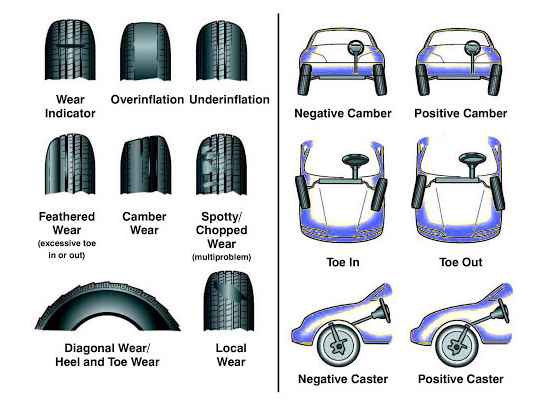 Wear Indicator

Overinflation

Underinflation

Feathered Wear
(excessive toe in or out)

Camber Wear

Spotty/ Chopped Wear
(multiproblem)

Diagonal Wear/ Heel and Toe Wear

Local Wear

Negative Camber

Positive Camber

Toe In

Toe Out

Negative Caster

Positive Caster