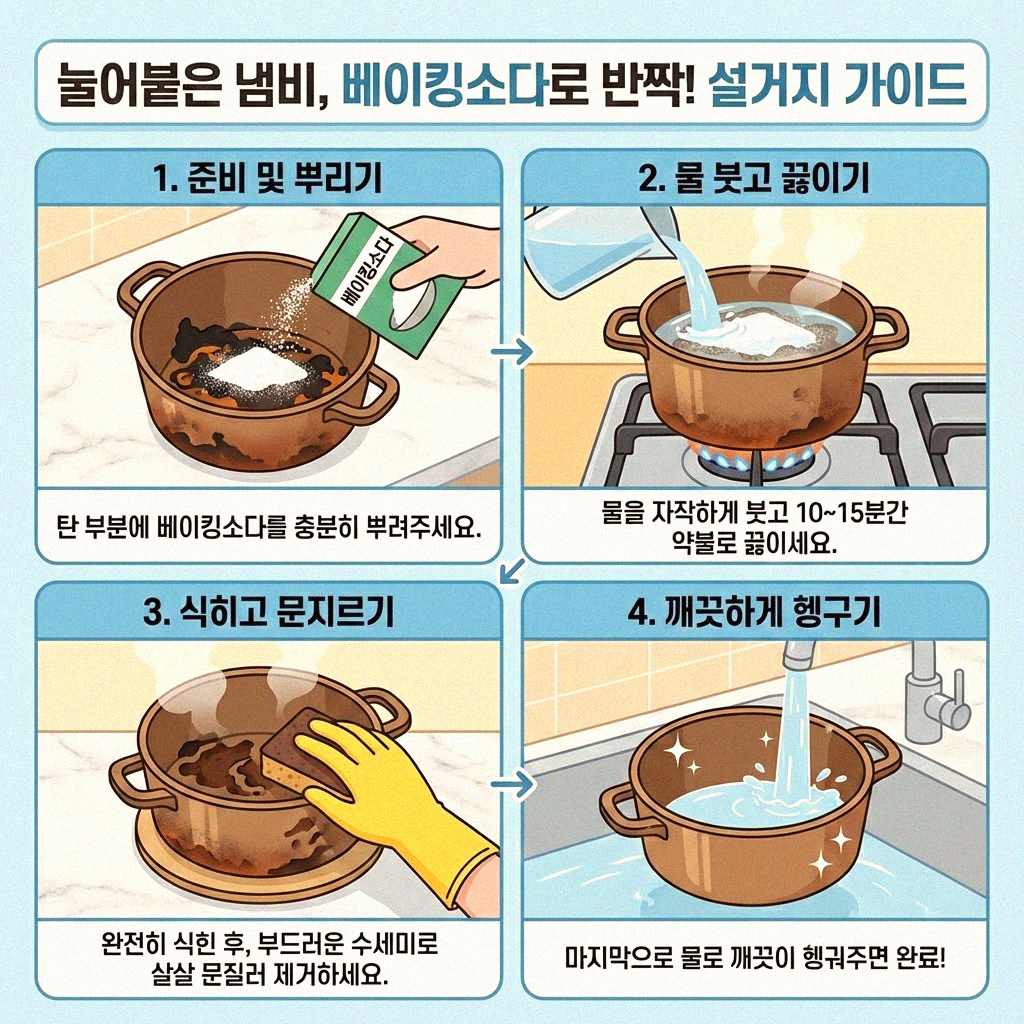 눌어붙은 냄비, 베이킹소다로 반짝! 설거지 가이드

1. 준비 및 뿌리기

베이킹소다

탄 부분에 베이킹소다를 충분히 뿌려주세요.

2. 물 붓고 끓이기

물을 자작하게 붓고 10~15분간 약불로 끓이세요.

3. 식히고 문지르기

완전히 식힌 후, 부드러운 수세미로 살살 문질러 제거하세요.

4. 깨끗하게 헹구기

마지막으로 물로 깨끗이 헹궈주면 완료!