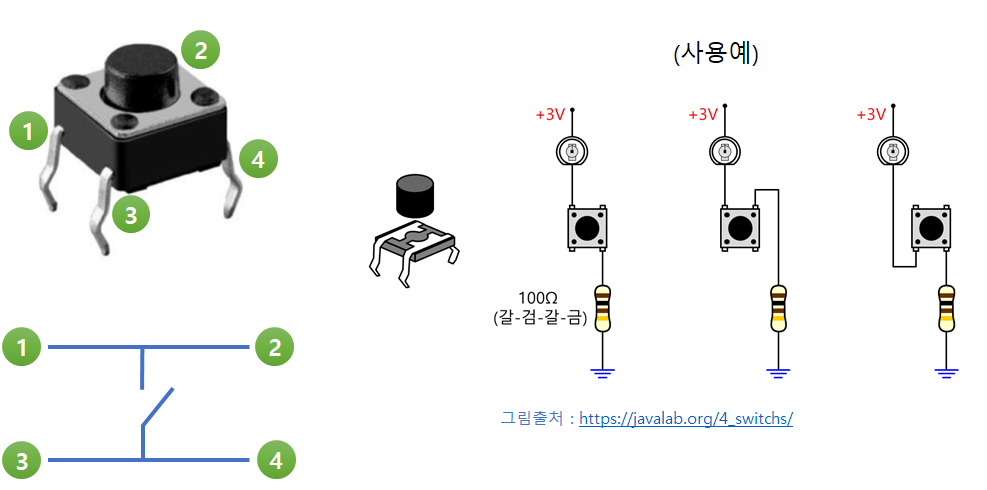 2
1
4
3

1
2
3
4

(사용예)

+3V
+3V
+3V

100Ω
(갈-검-갈-금)

그림출처 : https://javalab.org/4_switchs/