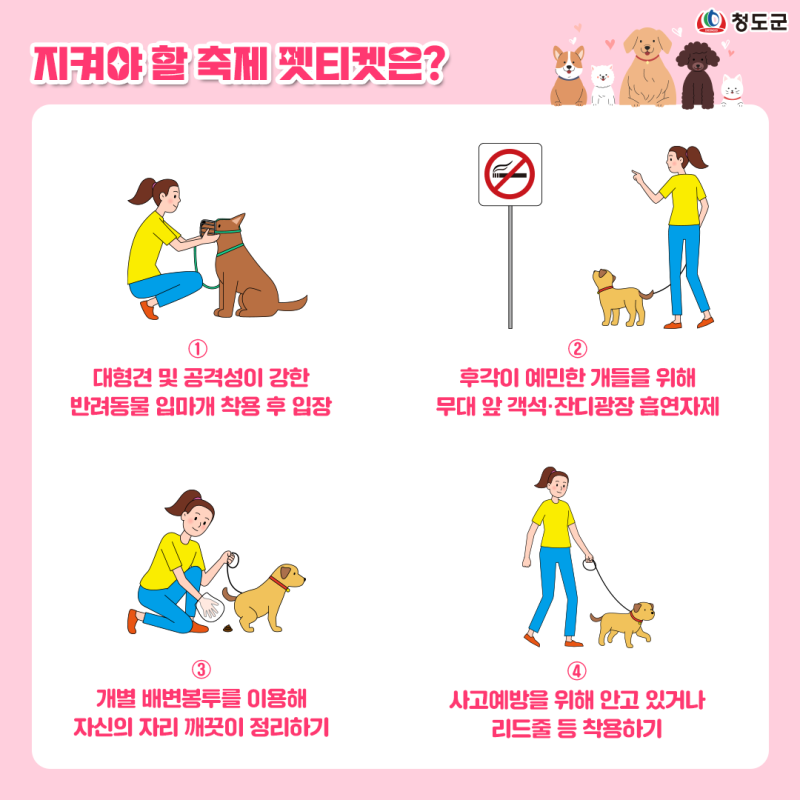 청도군

지켜야 할 축제 펫티켓은?

①
대형견 및 공격성이 강한 반려동물 입마개 착용 후 입장

②
후각이 예민한 개들을 위해 무대 앞 객석·잔디광장 흡연자제

③
개별 배변봉투를 이용해 자신의 자리 깨끗이 정리하기

④
사고예방을 위해 안고 있거나 리드줄 등 착용하기