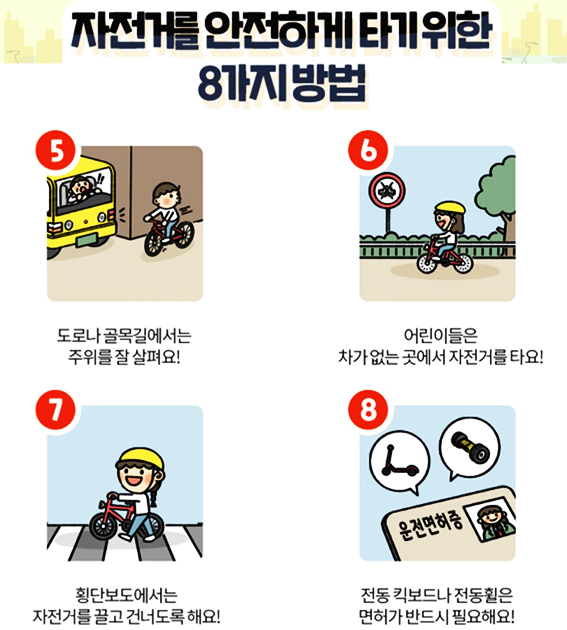 자전거를 안전하게 타기 위한
8가지 방법

5

도로나 골목길에서는
주위를 잘 살펴요!

6

어린이들은
차가 없는 곳에서 자전거를 타요!

7

횡단보도에서는
자전거를 끌고 건너도록 해요!

8

운전면허증

전동 킥보드나 전동휠은
면허가 반드시 필요해요!