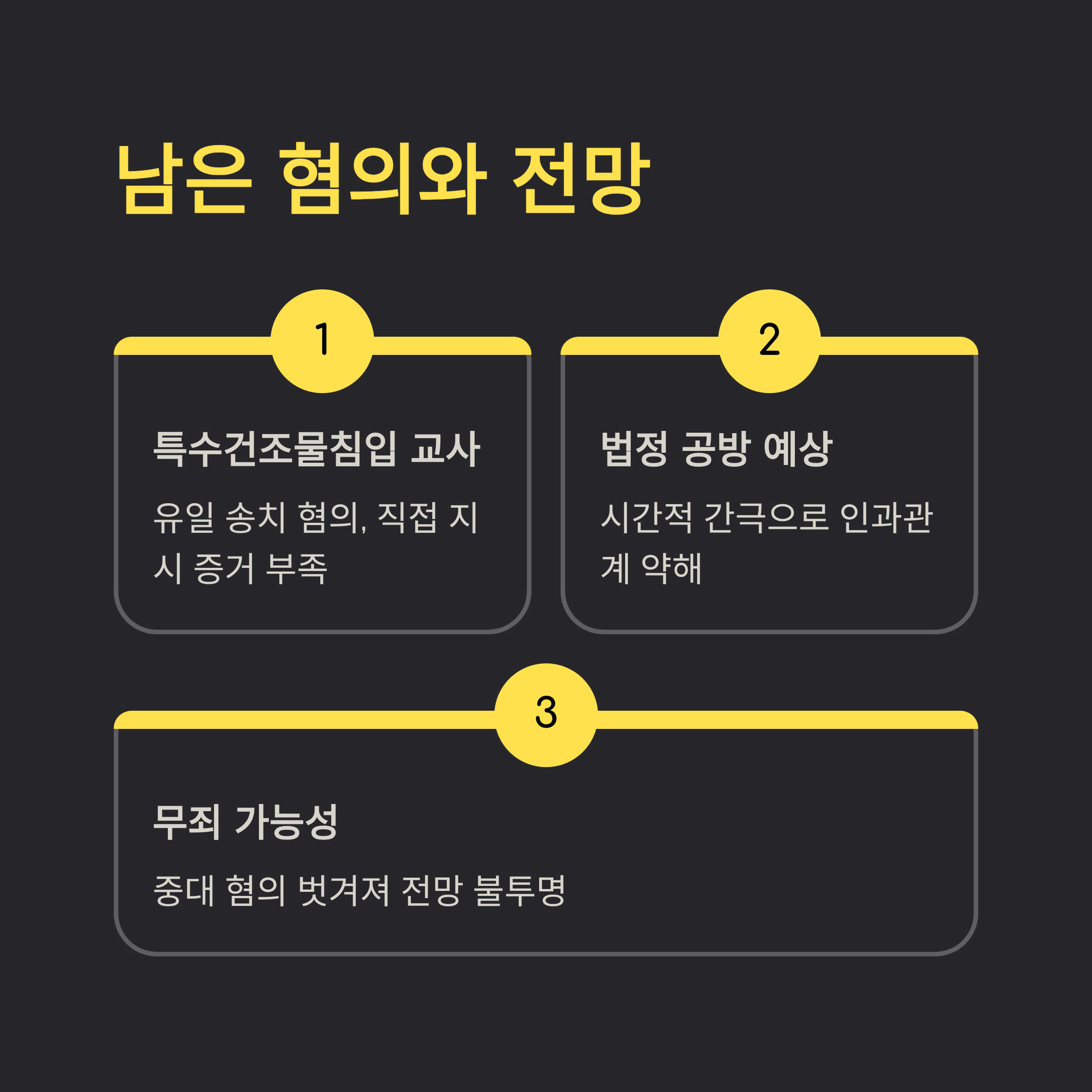 남은 혐의와 전망

1

특수건조물침입 교사

유일 송치 혐의, 직접 지시 증거 부족

2

법정 공방 예상

시간적 간극으로 인과관계 약해

3

무죄 가능성

중대 혐의 벗겨져 전망 불투명