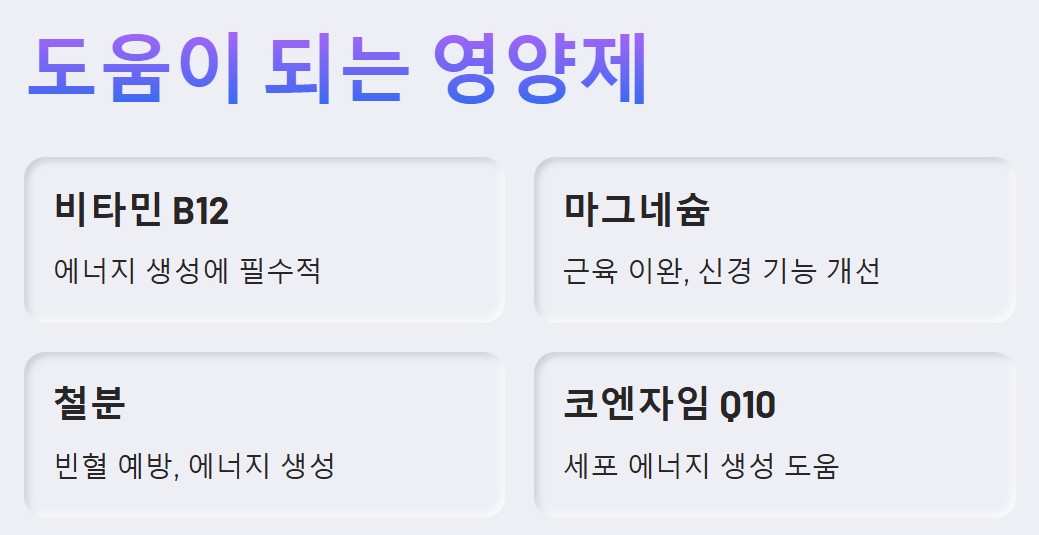 도움이 되는 영양제

비타민 B12

에너지 생성에 필수적

마그네슘

근육 이완, 신경 기능 개선

철분

빈혈 예방, 에너지 생성

코엔자임 Q10

세포 에너지 생성 도움