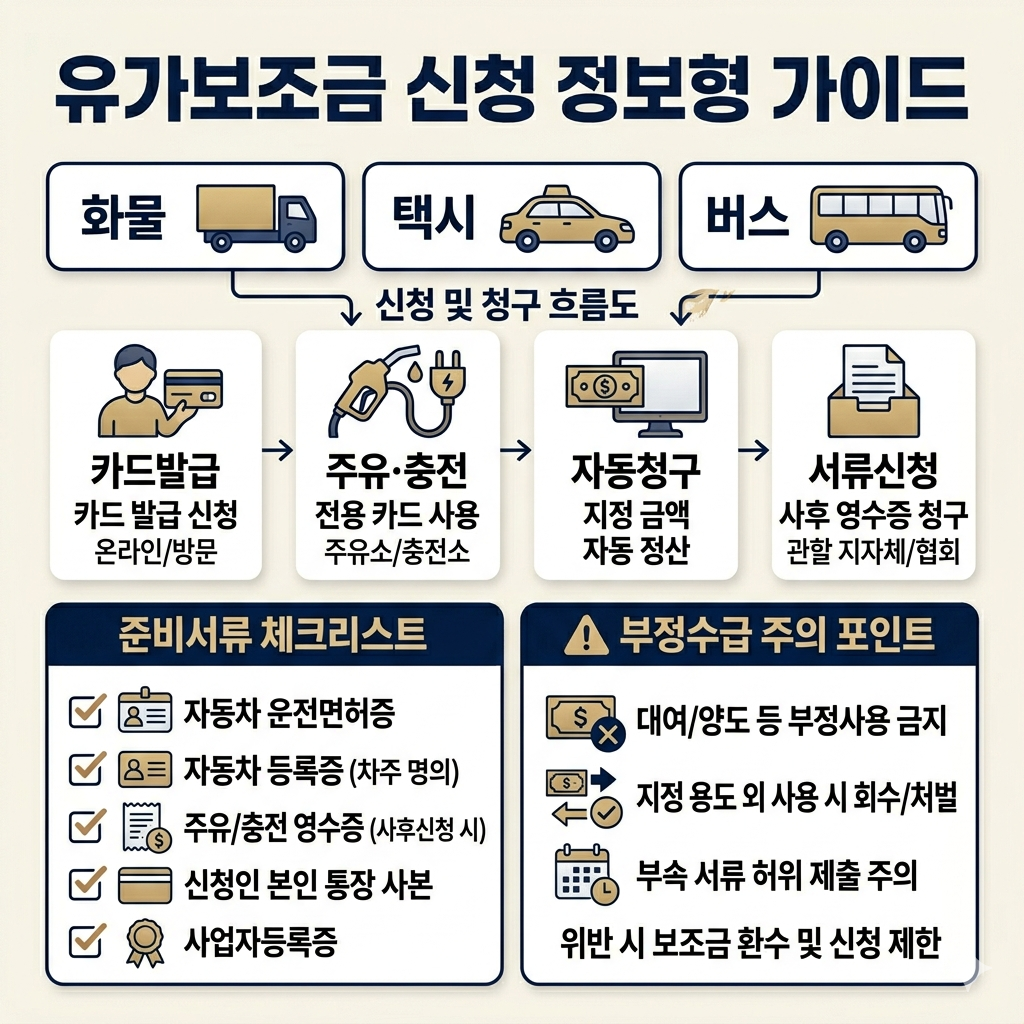 유가보조금 신청 정보형 가이드

화물

택시

버스

신청 및 청구 흐름도

카드발급
카드 발급 신청
온라인/방문

주유·충전
전용 카드 사용
주유소/충전소

자동청구
지정 금액
자동 정산

서류신청
사후 영수증 청구
관할 지자체/협회

준비서류 체크리스트

자동차 운전면허증

자동차 등록증 (차주 명의)

주유/충전 영수증 (사후신청 시)

신청인 본인 통장 사본

사업자등록증

부정수급 주의 포인트

대여/양도 등 부정사용 금지

지정 용도 외 사용 시 회수/처벌

부속 서류 허위 제출 주의

위반 시 보조금 환수 및 신청 제한