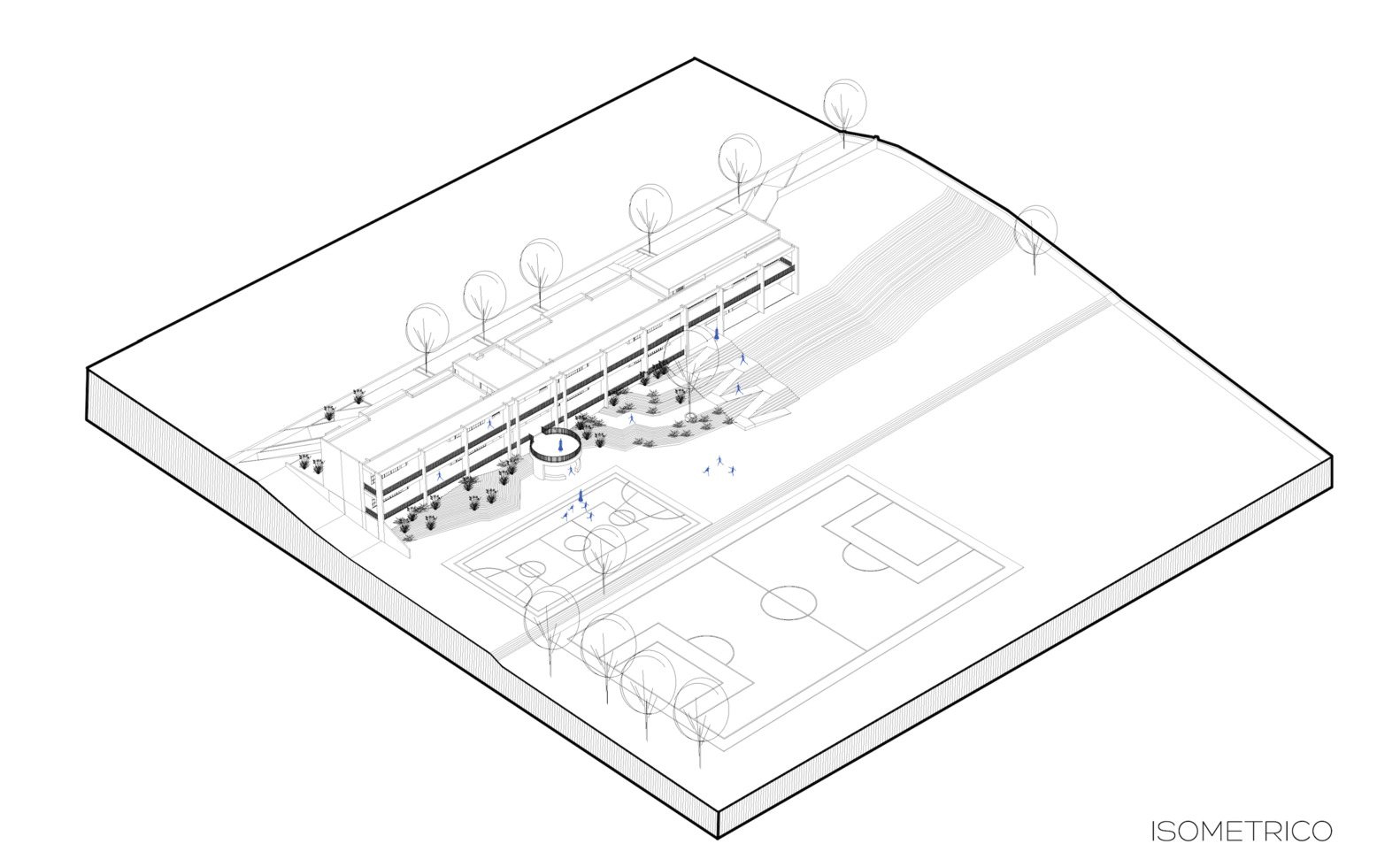 ISOMETRICO