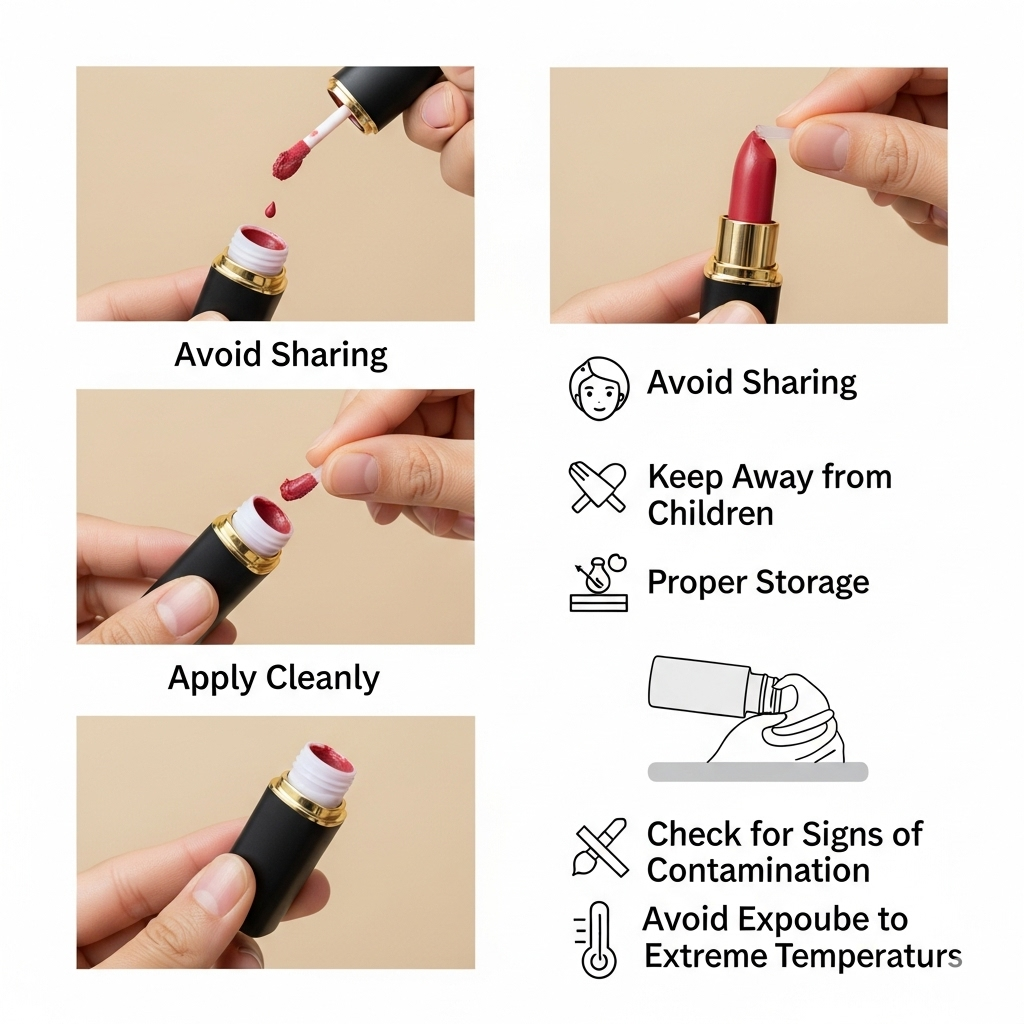 Avoid Sharing

Apply Cleanly

Avoid Sharing

Keep Away from Children

Proper Storage

Check for Signs of Contamination

Avoid Expoube to Extreme Temperaturs