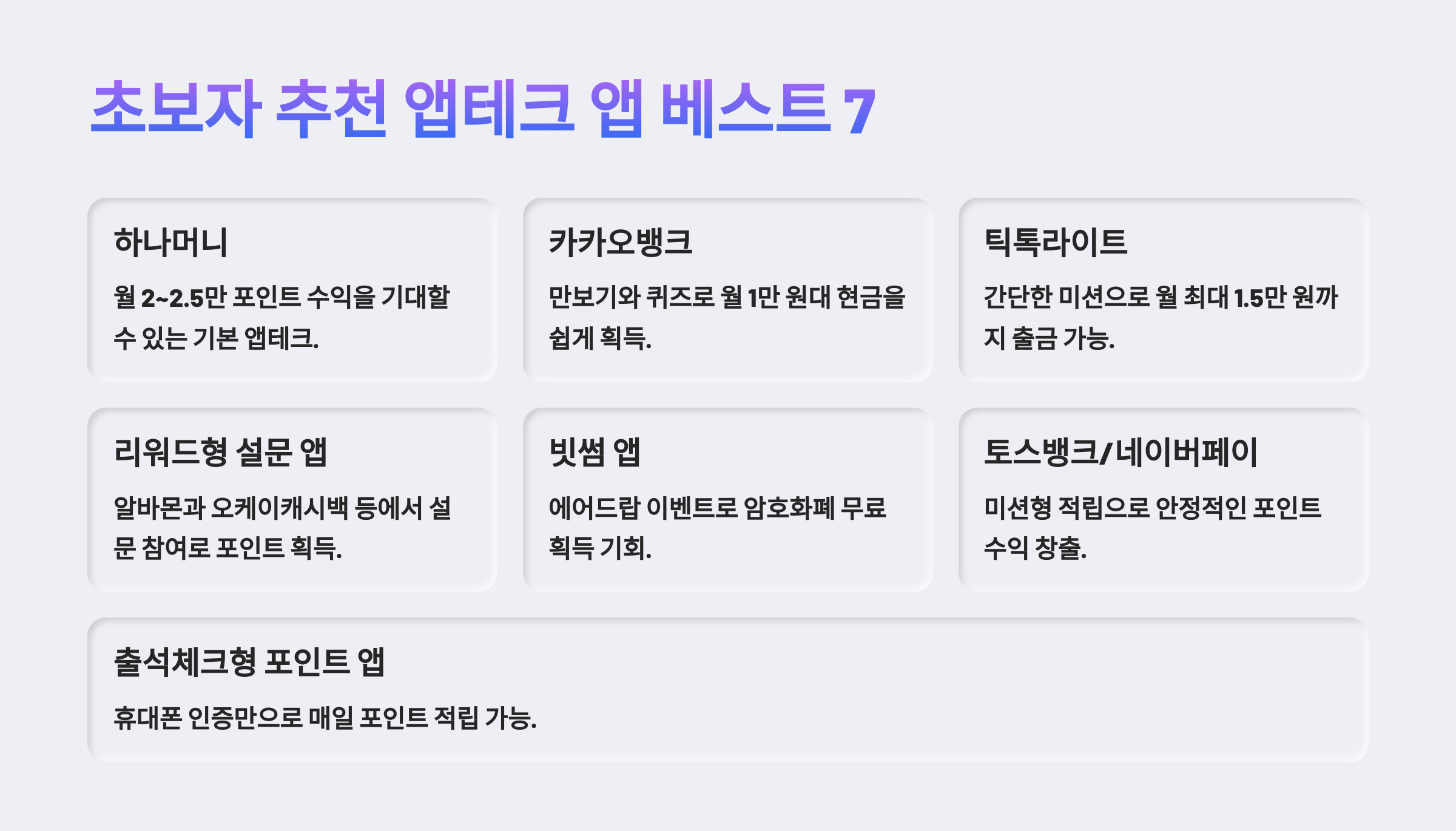 초보자 추천 앱테크 앱 베스트 7

하나머니

월 2~2.5만 포인트 수익을 기대할 수 있는 기본 앱테크.

카카오뱅크

만보기와 퀴즈로 월 1만 원대 현금을 쉽게 획득.

틱톡라이트

간단한 미션으로 월 최대 1.5만 원까지 출금 가능.

리워드형 설문 앱

알바몬과 오케이캐시백 등에서 설문 참여로 포인트 획득.

빗썸 앱

에어드랍 이벤트로 암호화폐 무료 획득 기회.

토스뱅크/네이버페이

미션형 적립으로 안정적인 포인트 수익 창출.

출석체크형 포인트 앱

휴대폰 인증만으로 매일 포인트 적립 가능.